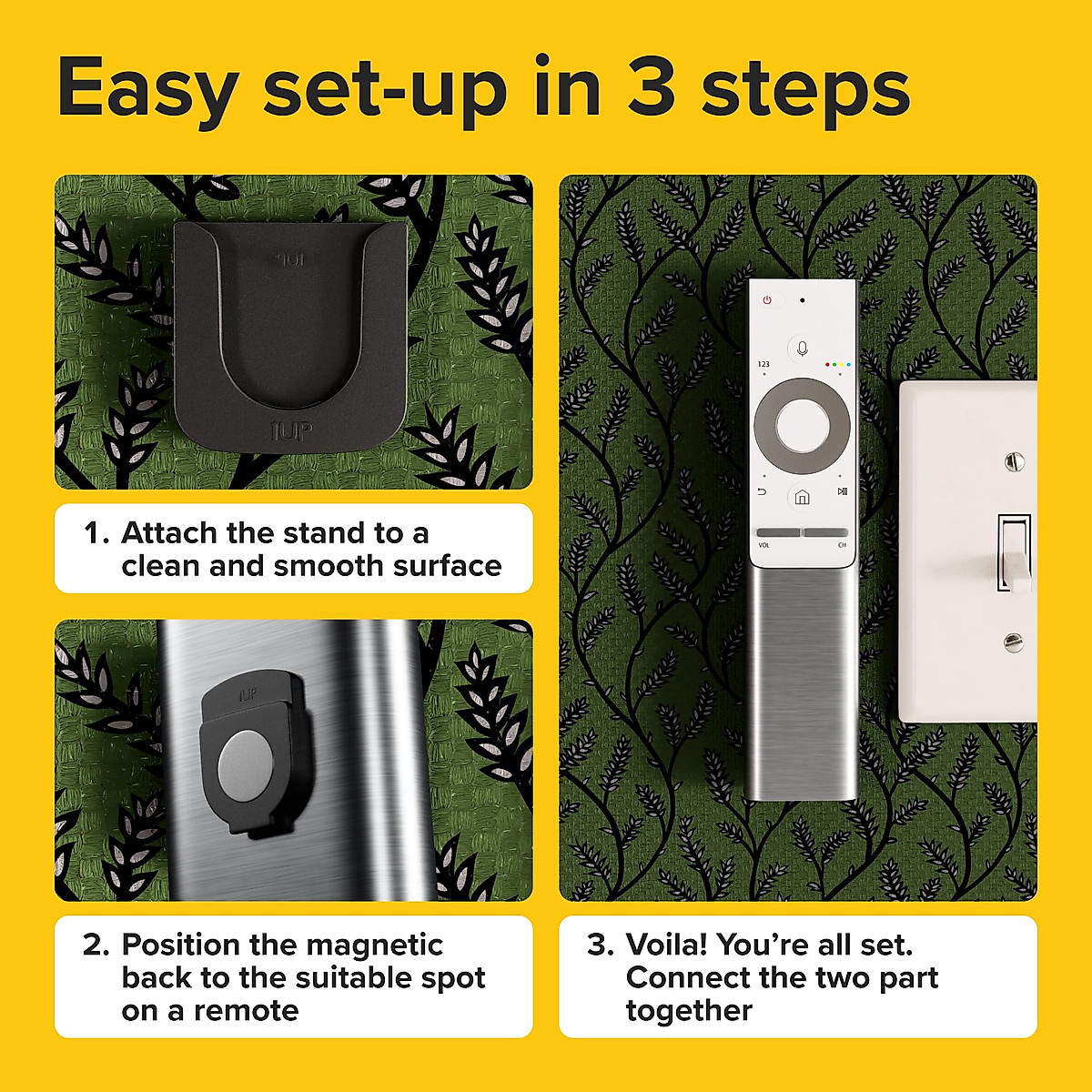 Easy set-up in 3 steps

1UP

1. Attach the stand to a clean and smooth surface

1UP

2. Position the magnetic back to the suitable spot on a remote

123

VOL CH

3. Voila! You're all set. Connect the two part together