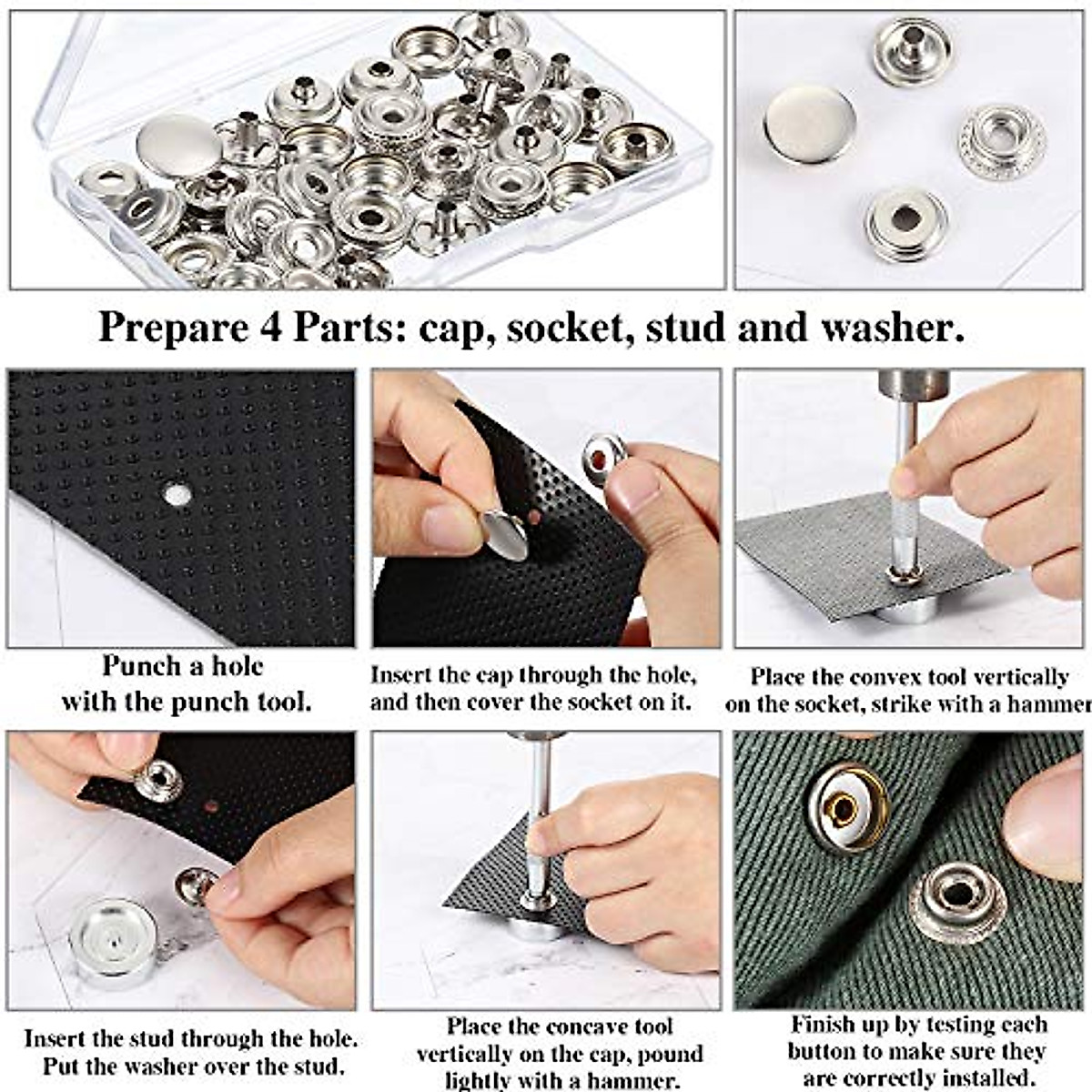 Prepare 4 Parts: cap, socket, stud and washer.

Punch a hole with the punch tool.

Insert the cap through the hole, and then cover the socket on it.

Place the convex tool vertically on the socket, strike with a hammer

Insert the stud through the hole. Put the washer over the stud.

Place the concave tool vertically on the cap, pound lightly with a hammer.

Finish up by testing each button to make sure they are correctly installed.