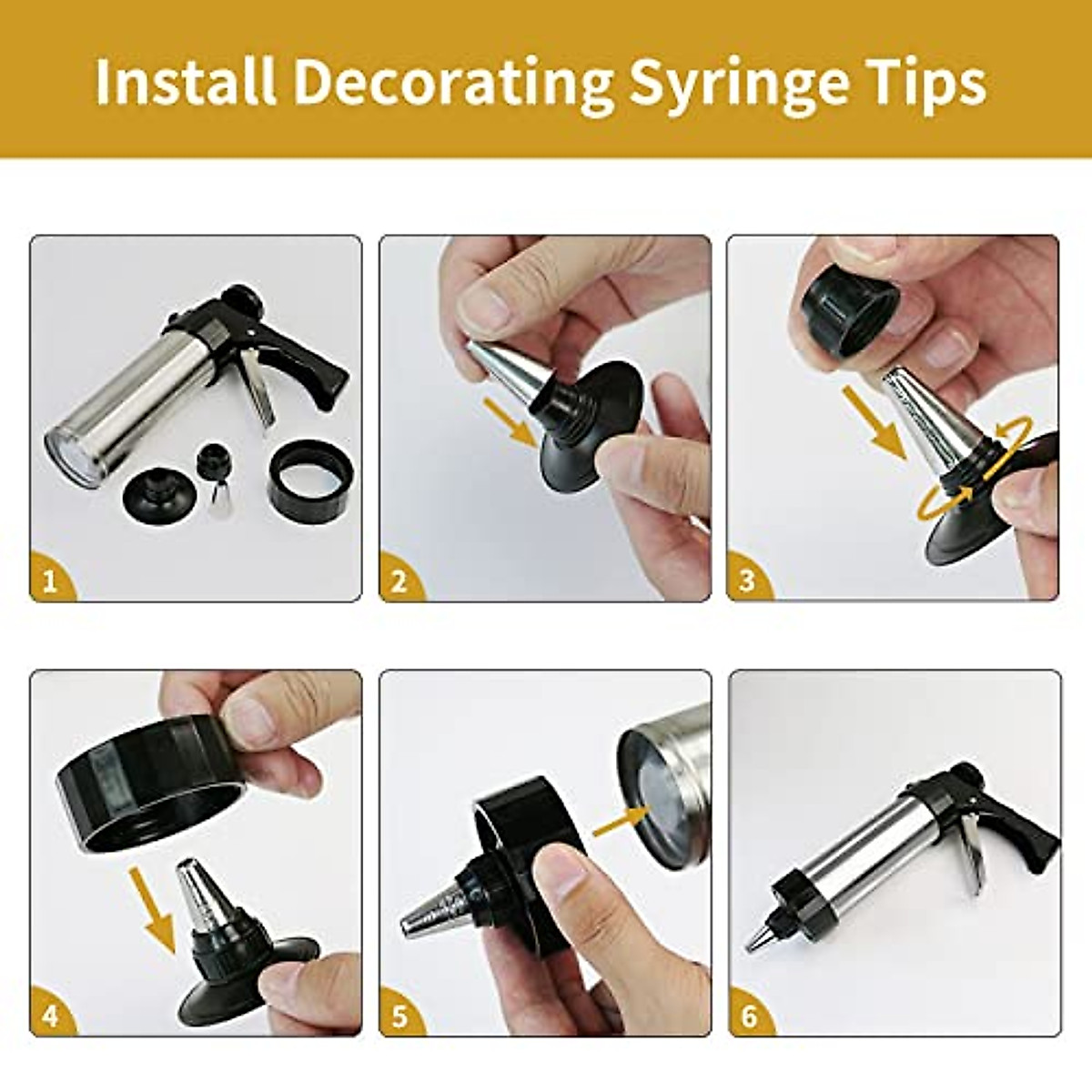 Install Decorating Syringe Tips

1

2

3

4

5

6