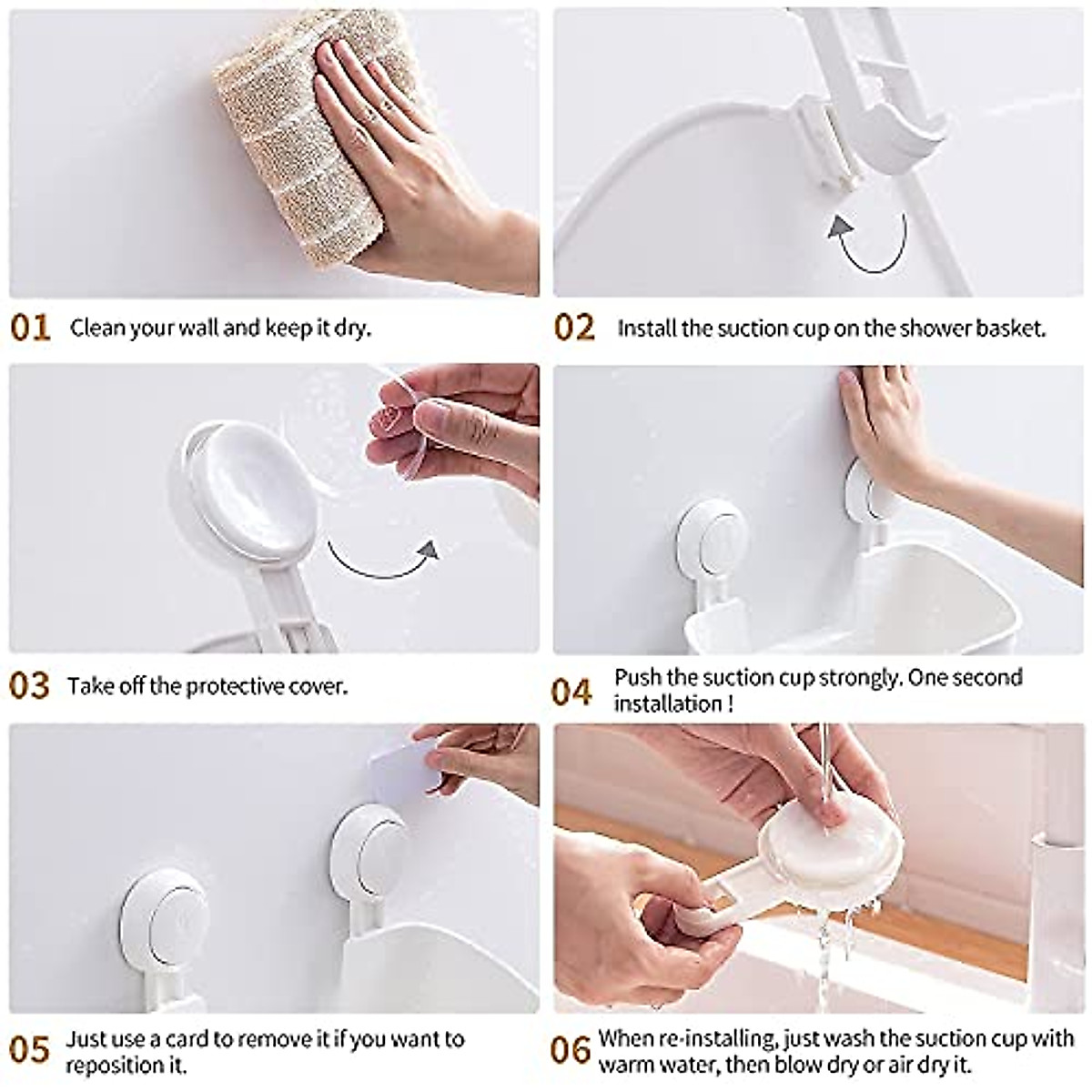 01 Clean your wall and keep it dry.

02 Install the suction cup on the shower basket.

03 Take off the protective cover.

04 Push the suction cup strongly. One second installation !

05 Just use a card to remove it if you want to reposition it.

06 When re-installing, just wash the suction cup with warm water, then blow dry or air dry it.