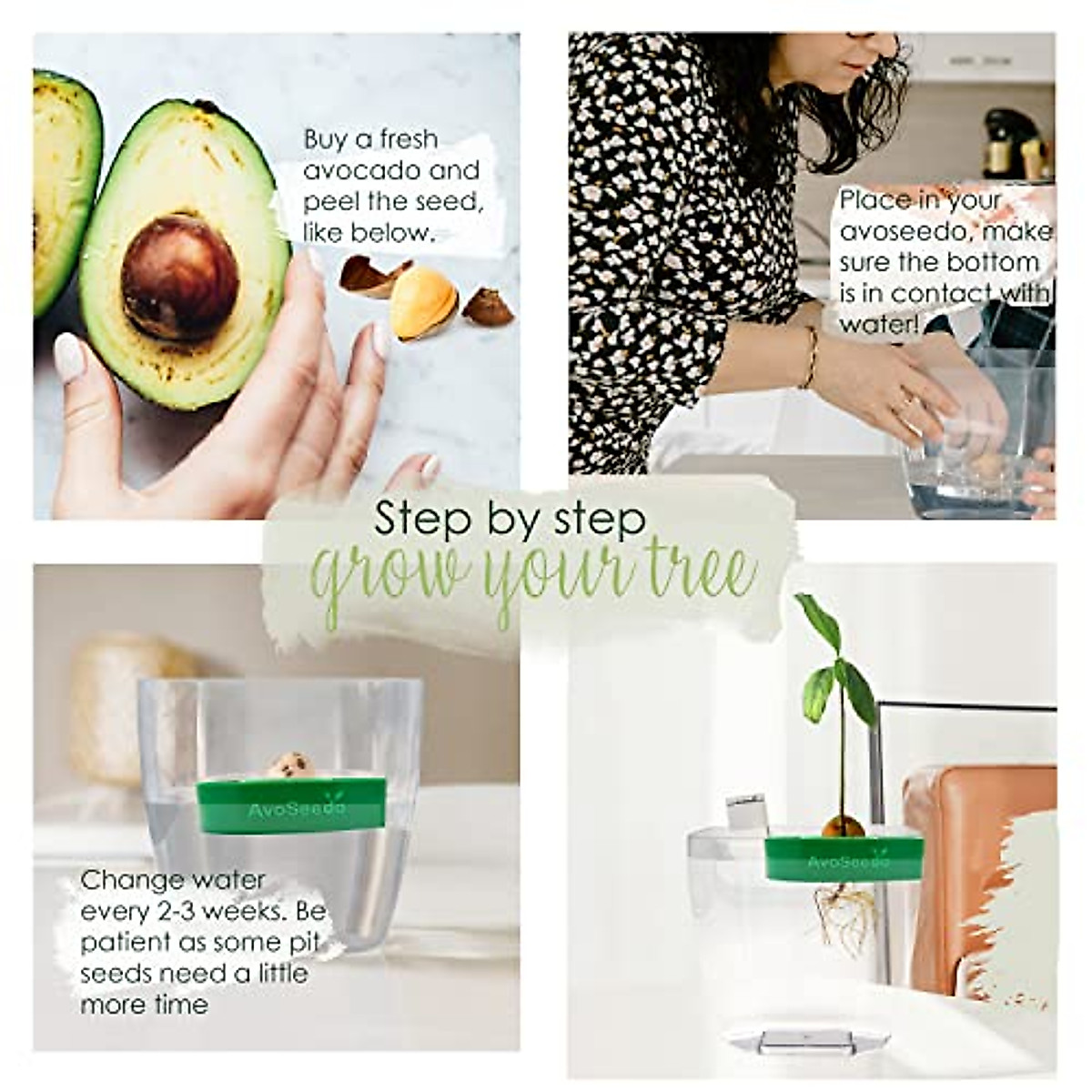 Buy a fresh avocado and peel the seed, like below.

Place in your avoseedo, make sure the bottom is in contact with water!

Step by step
grow your tree

AvoSeedo

Change water every 2-3 weeks. Be patient as some pit seeds need a little more time

AvoSeedo