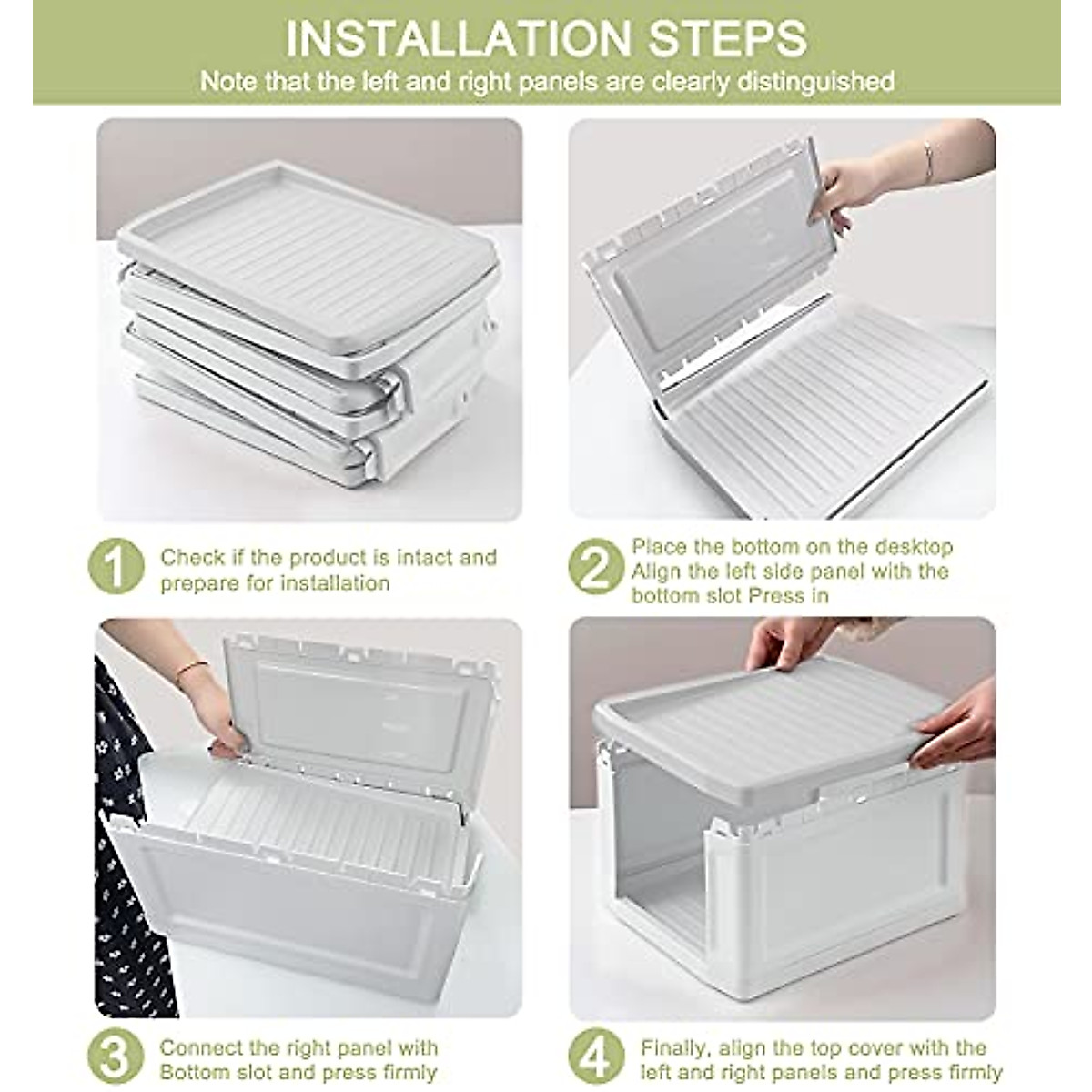 INSTALLATION STEPS
Note that the left and right panels are clearly distinguished

1 Check if the product is intact and prepare for installation

2 Place the bottom on the desktop Align the left side panel with the bottom slot Press in

3 Connect the right panel with Bottom slot and press firmly

4 Finally, align the top cover with the left and right panels and press firmly