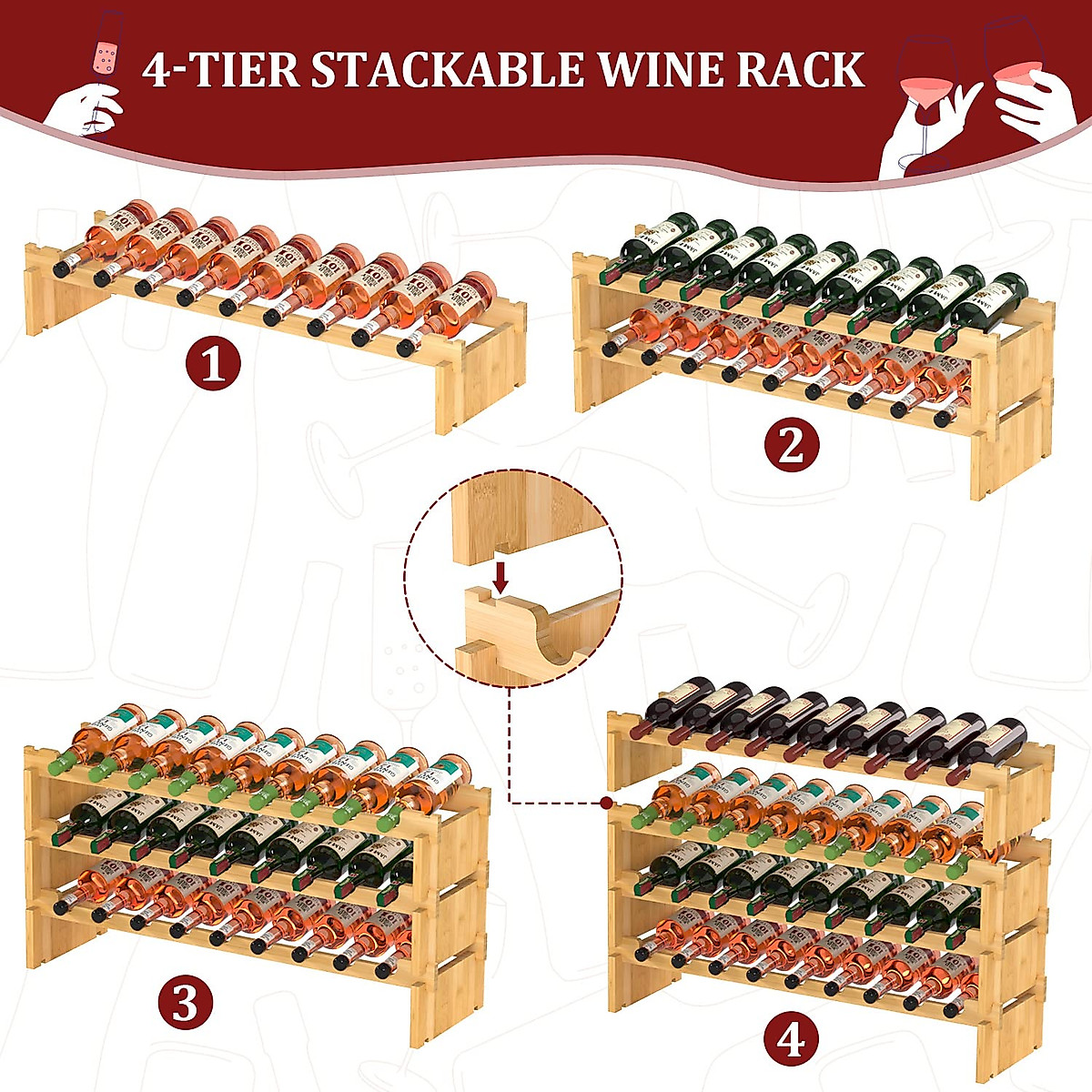 4-TIER STACKABLE WINE RACK

1

2

3

4