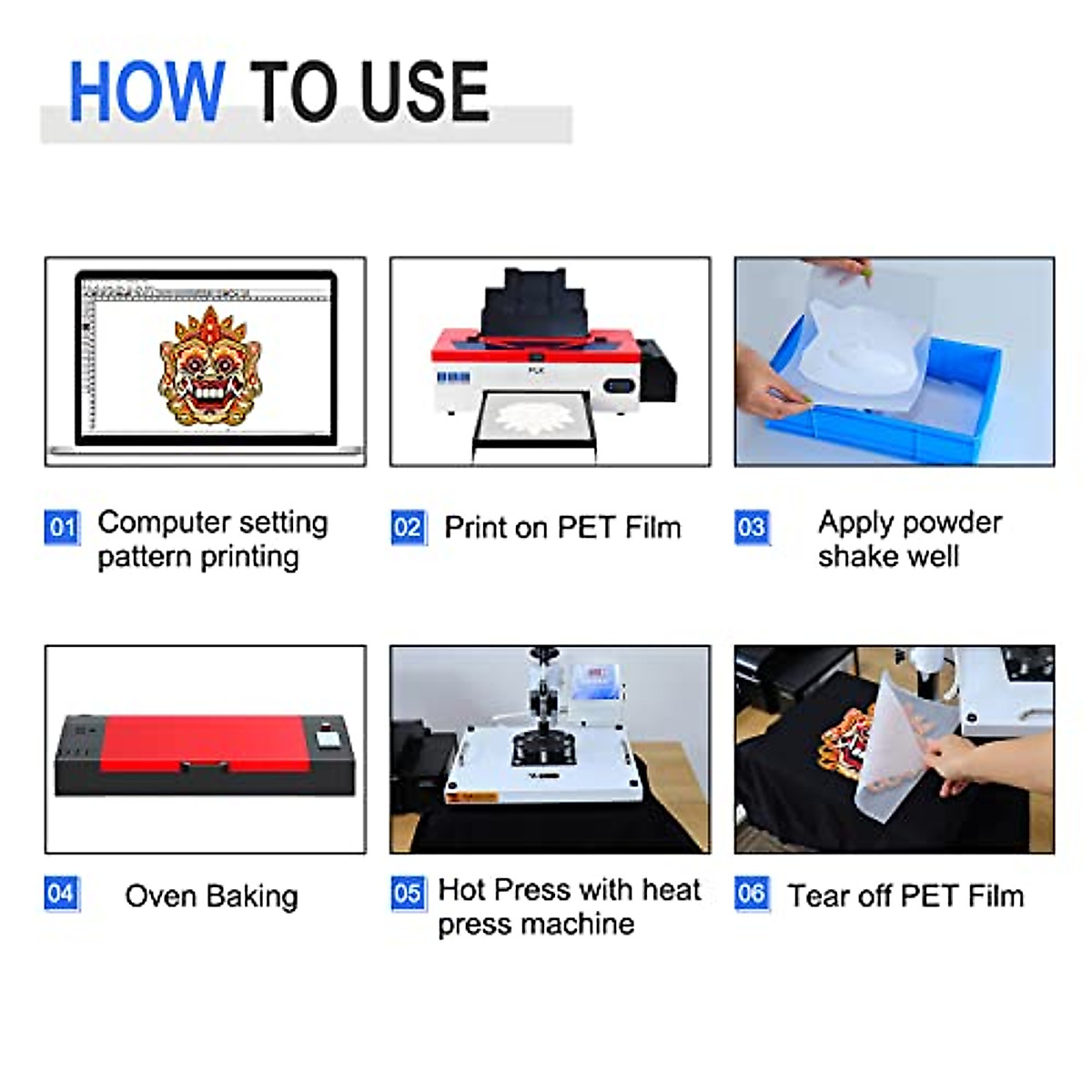 HOW TO USE

01 Computer setting pattern printing

02 Print on PET Film

03 Apply powder shake well

04 Oven Baking

05 Hot Press with heat press machine

06 Tear off PET Film