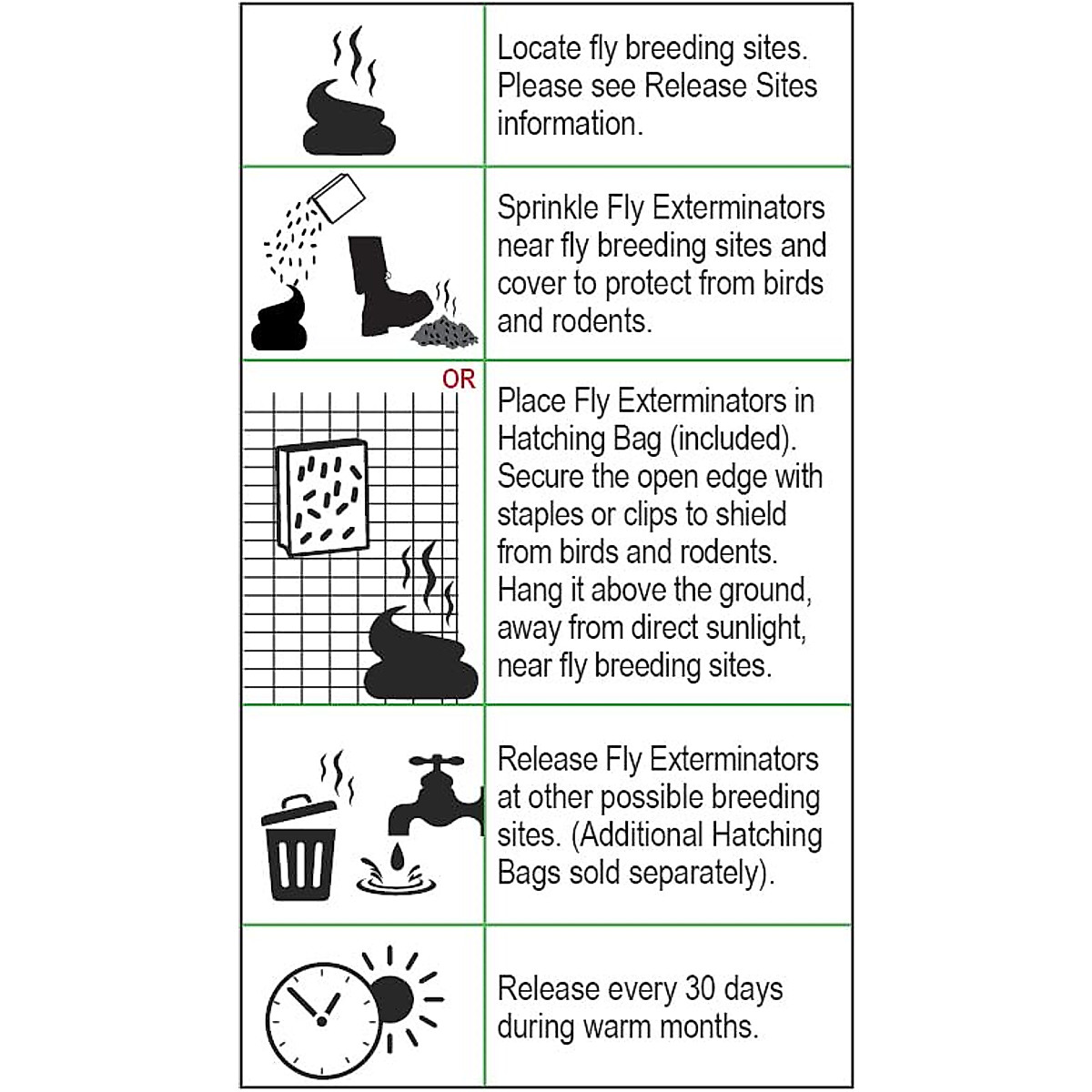 Locate fly breeding sites. Please see Release Sites information.

Sprinkle Fly Exterminators near fly breeding sites and cover to protect from birds and rodents.

OR

Place Fly Exterminators in Hatching Bag (included). Secure the open edge with staples or clips to shield from birds and rodents. Hang it above the ground, away from direct sunlight, near fly breeding sites.

Release Fly Exterminators at other possible breeding sites. (Additional Hatching Bags sold separately).

Release every 30 days during warm months.