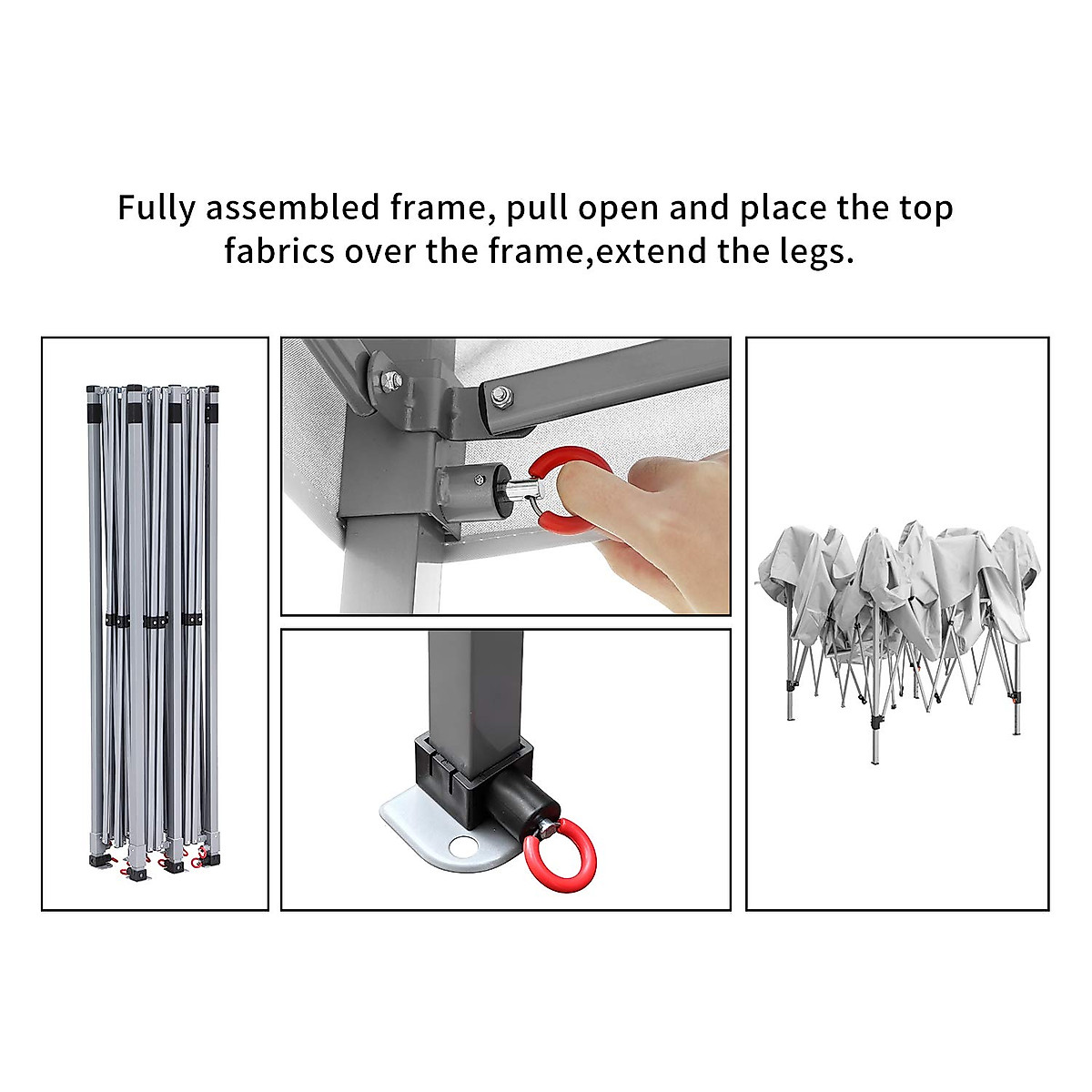 Fully assembled frame, pull open and place the top fabrics over the frame,extend the legs.