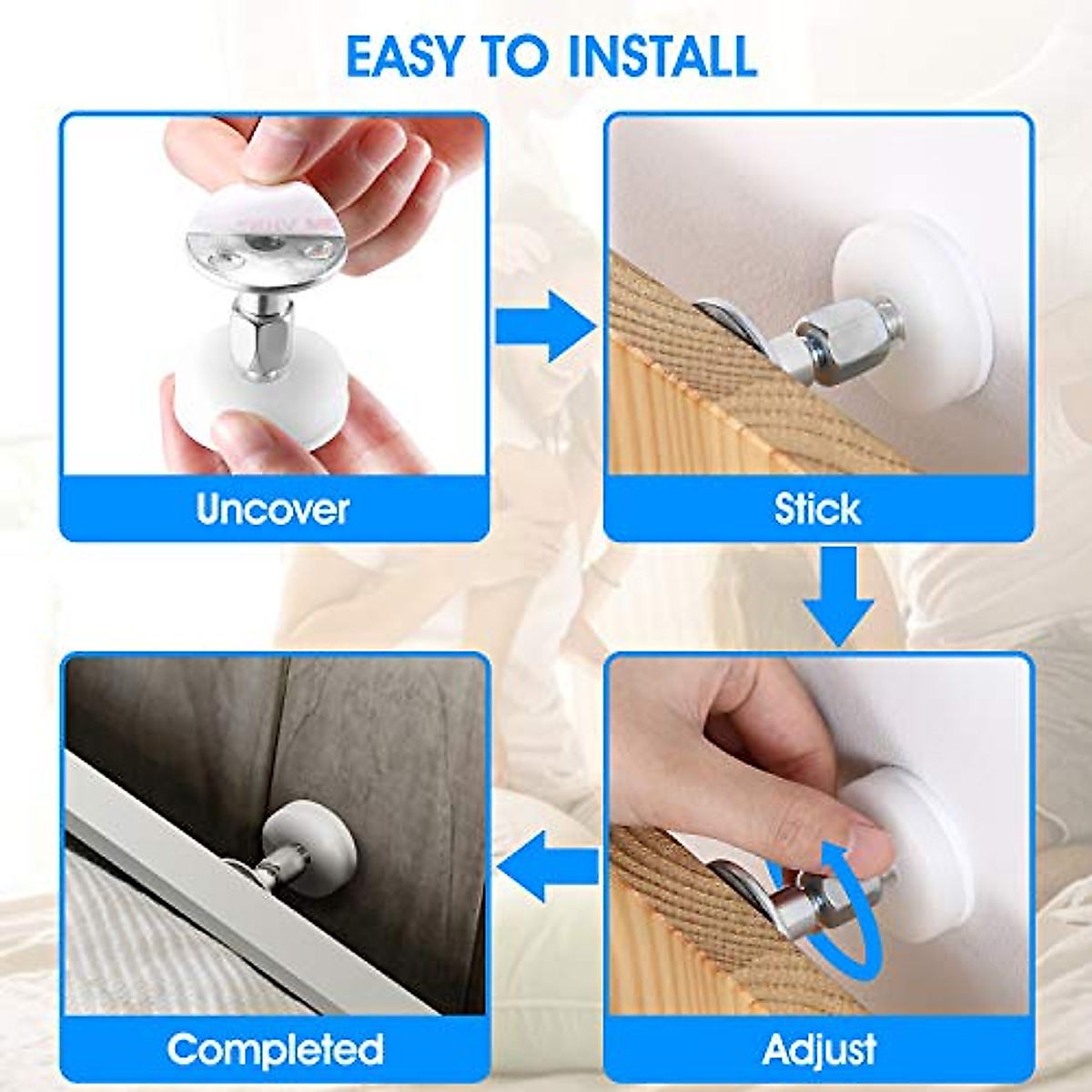 EASY TO INSTALL

Uncover

Stick

Adjust

Completed