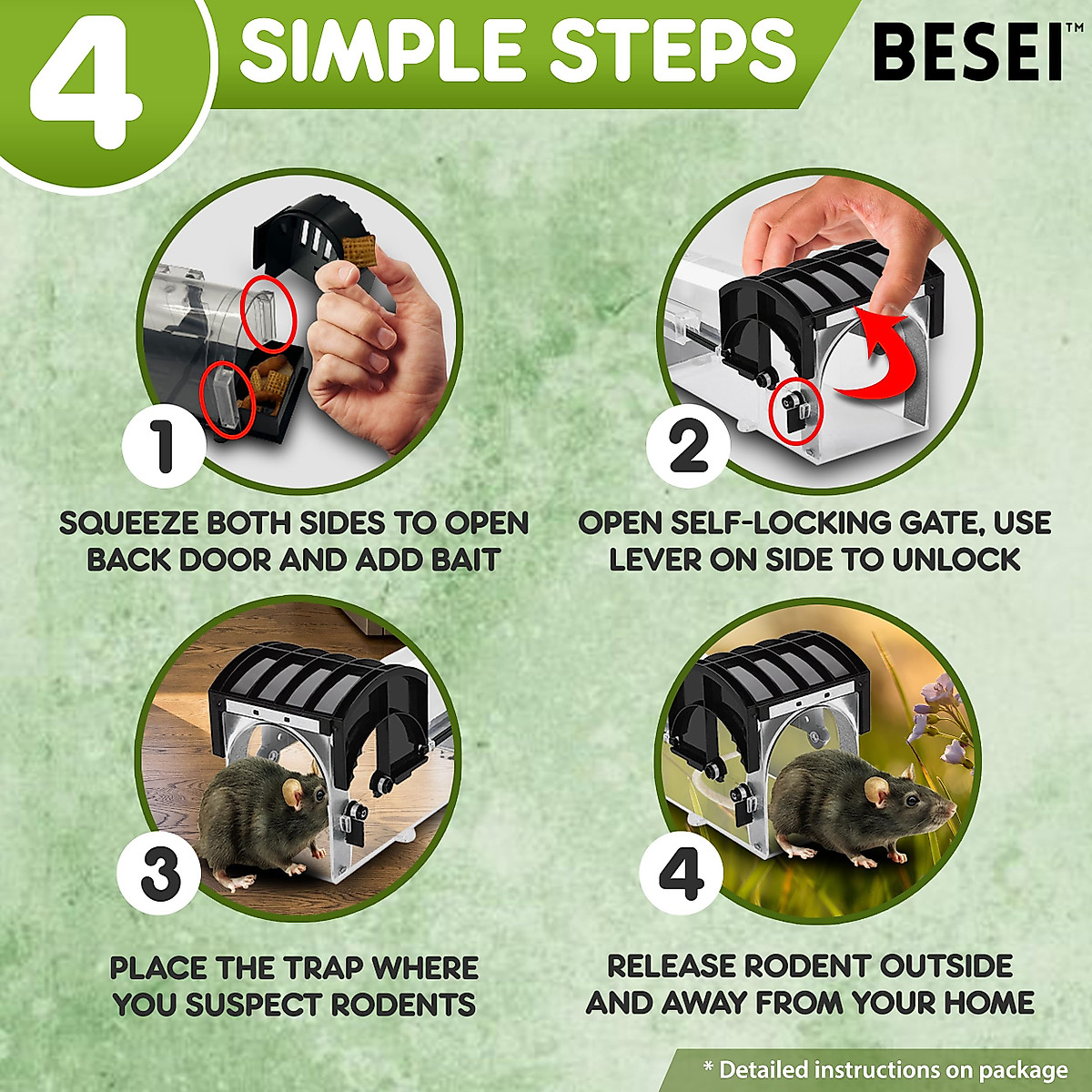 4 SIMPLE STEPS

BESEI™

1

SQUEEZE BOTH SIDES TO OPEN BACK DOOR AND ADD BAIT

2

OPEN SELF-LOCKING GATE, USE LEVER ON SIDE TO UNLOCK

3

PLACE THE TRAP WHERE YOU SUSPECT RODENTS

4

RELEASE RODENT OUTSIDE AND AWAY FROM YOUR HOME

* Detailed instructions on package