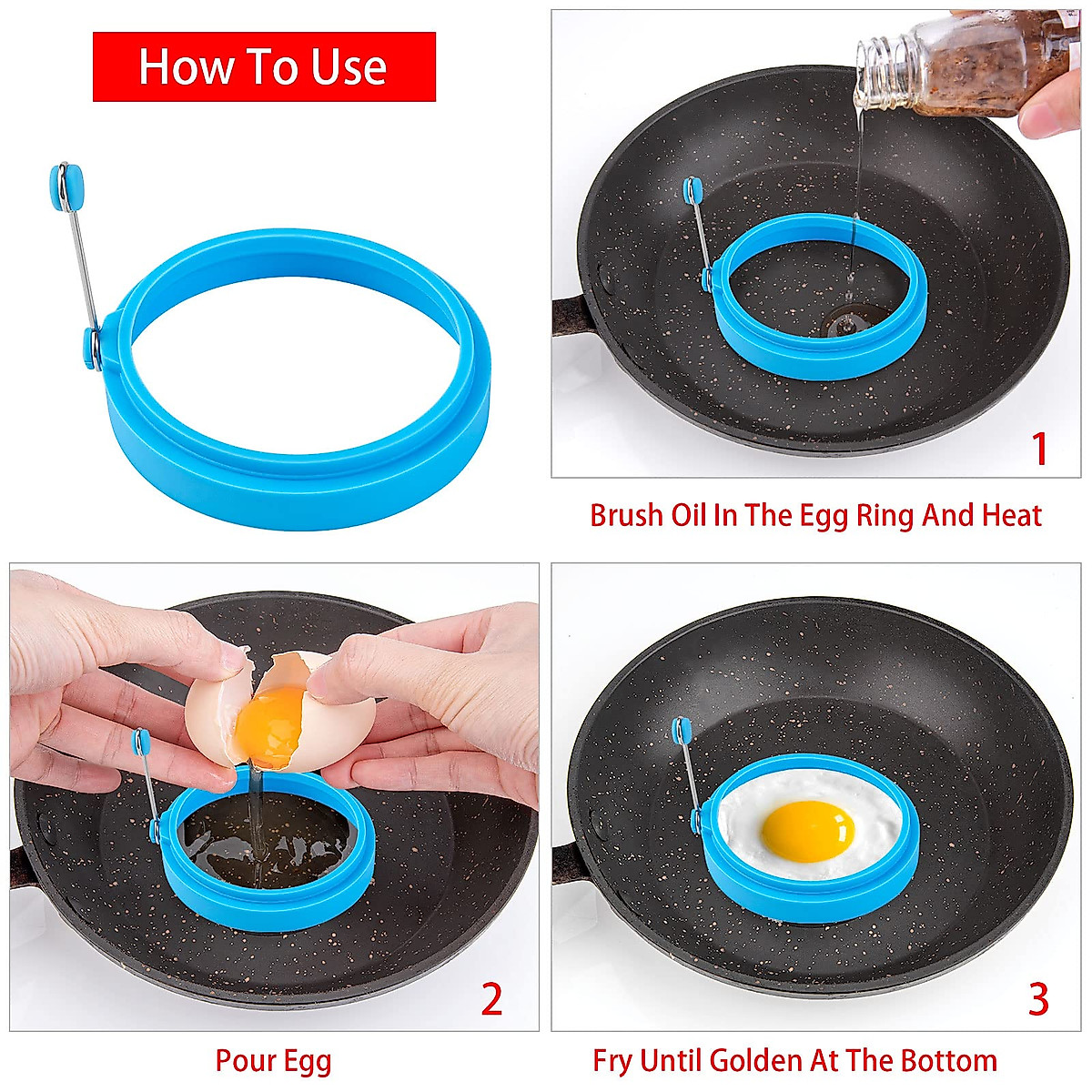 How To Use

1

Brush Oil In The Egg Ring And Heat

2

Pour Egg

3

Fry Until Golden At The Bottom