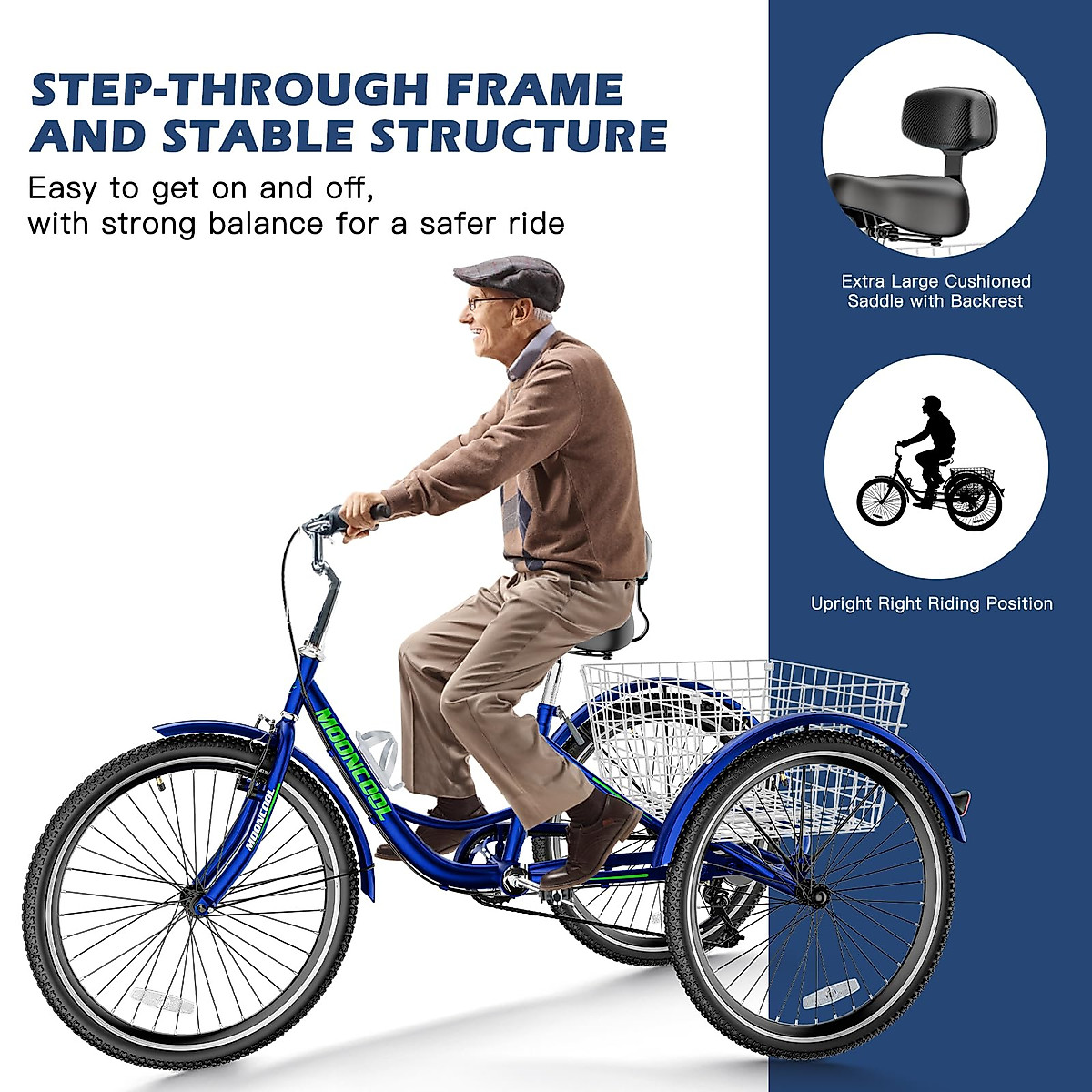 STEP-THROUGH FRAME AND STABLE STRUCTURE

Easy to get on and off, with strong balance for a safer ride

Extra Large Cushioned Saddle with Backrest

Upright Right Riding Position

MOONCOOL

MOONCOOL