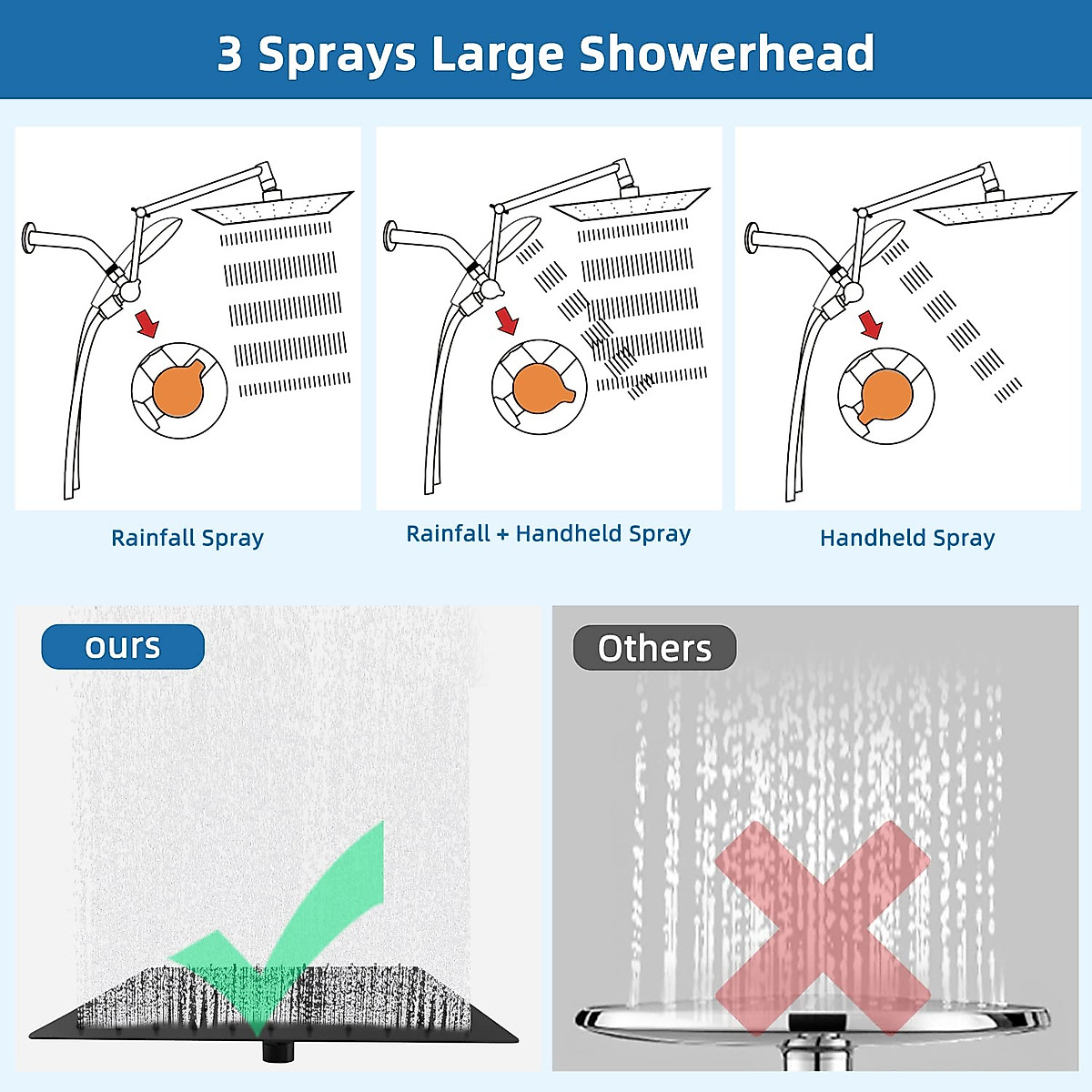 3 Sprays Large Showerhead

Rainfall Spray

Rainfall + Handheld Spray

Handheld Spray

ours

Others