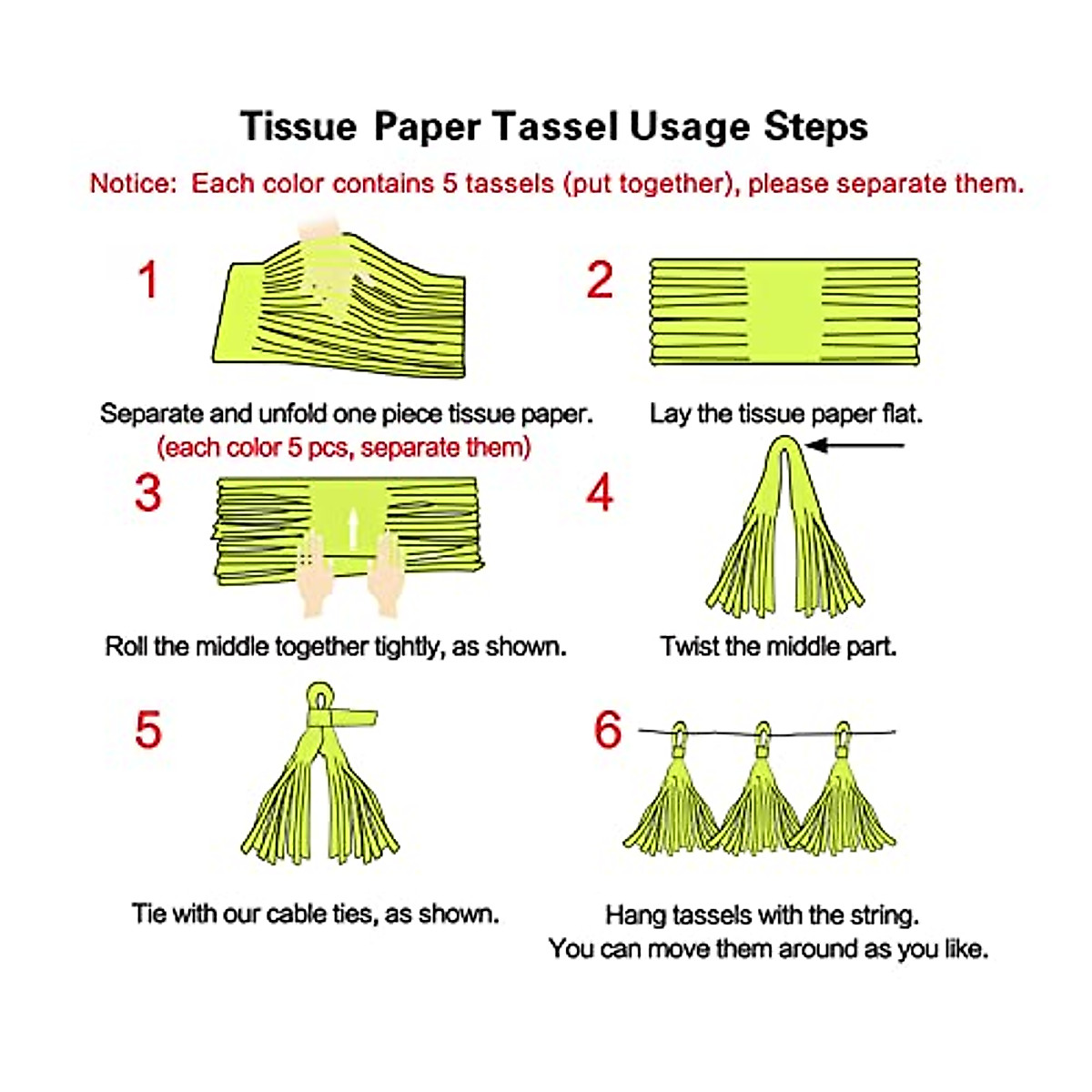 Tissue Paper Tassel Usage Steps

Notice: Each color contains 5 tassels (put together), please separate them.

1

Separate and unfold one piece tissue paper.
(each color 5 pcs, separate them)

2

Lay the tissue paper flat.

3

Roll the middle together tightly, as shown.

4

Twist the middle part.

5

Tie with our cable ties, as shown.

6

Hang tassels with the string.
You can move them around as you like.