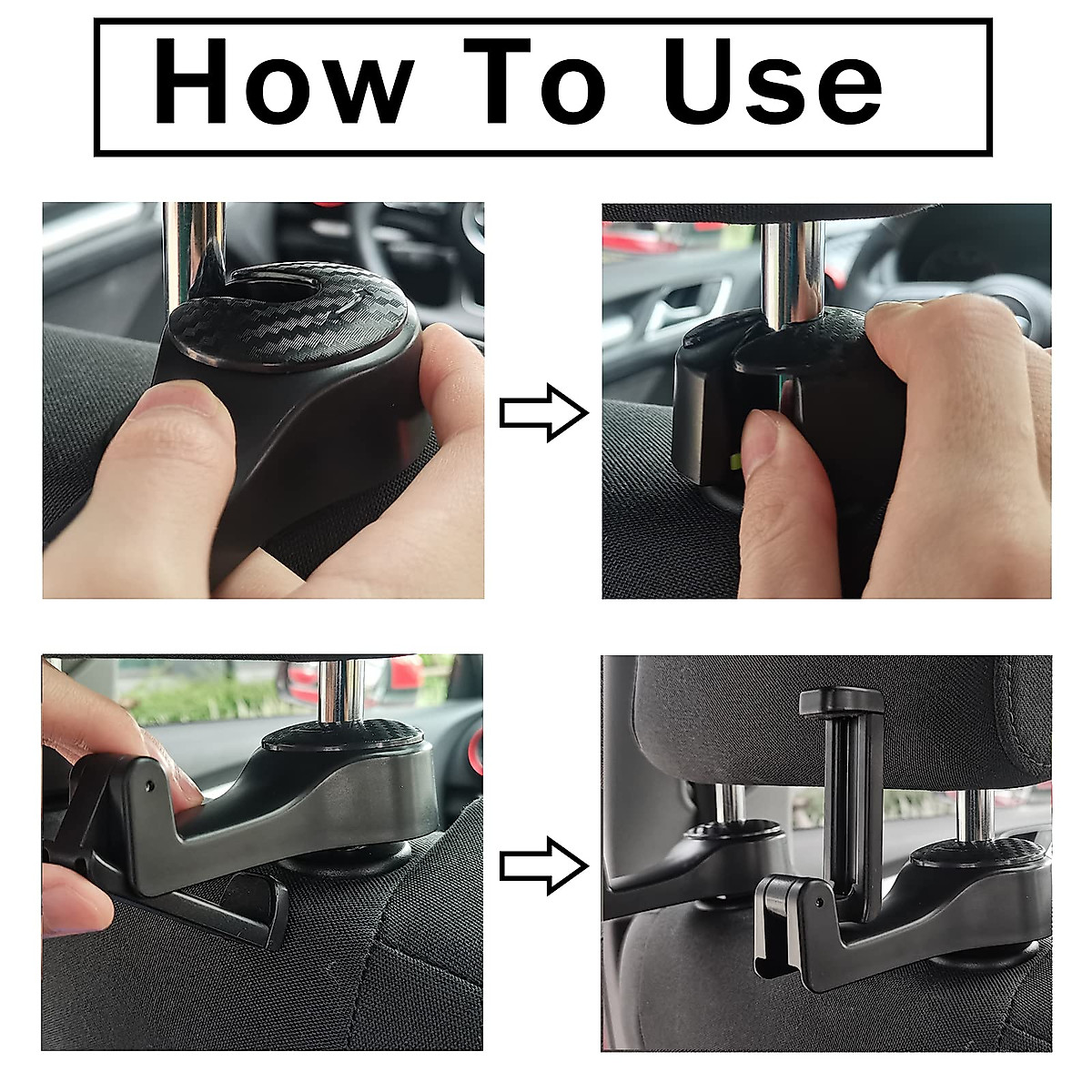 How To Use