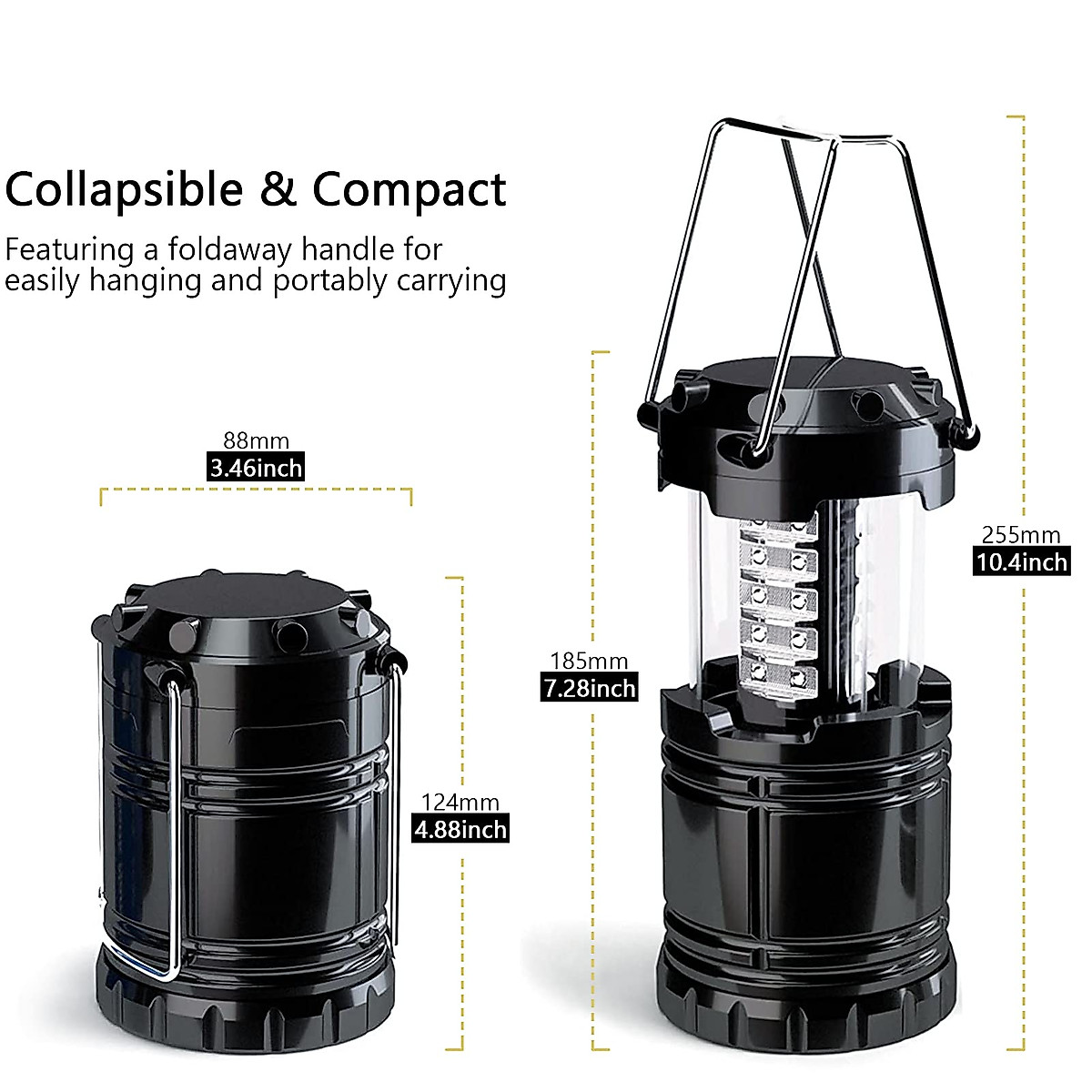 Collapsible & Compact

Featuring a foldaway handle for easily hanging and portably carrying

88mm
3.46inch

124mm
4.88inch

185mm
7.28inch

255mm
10.4inch