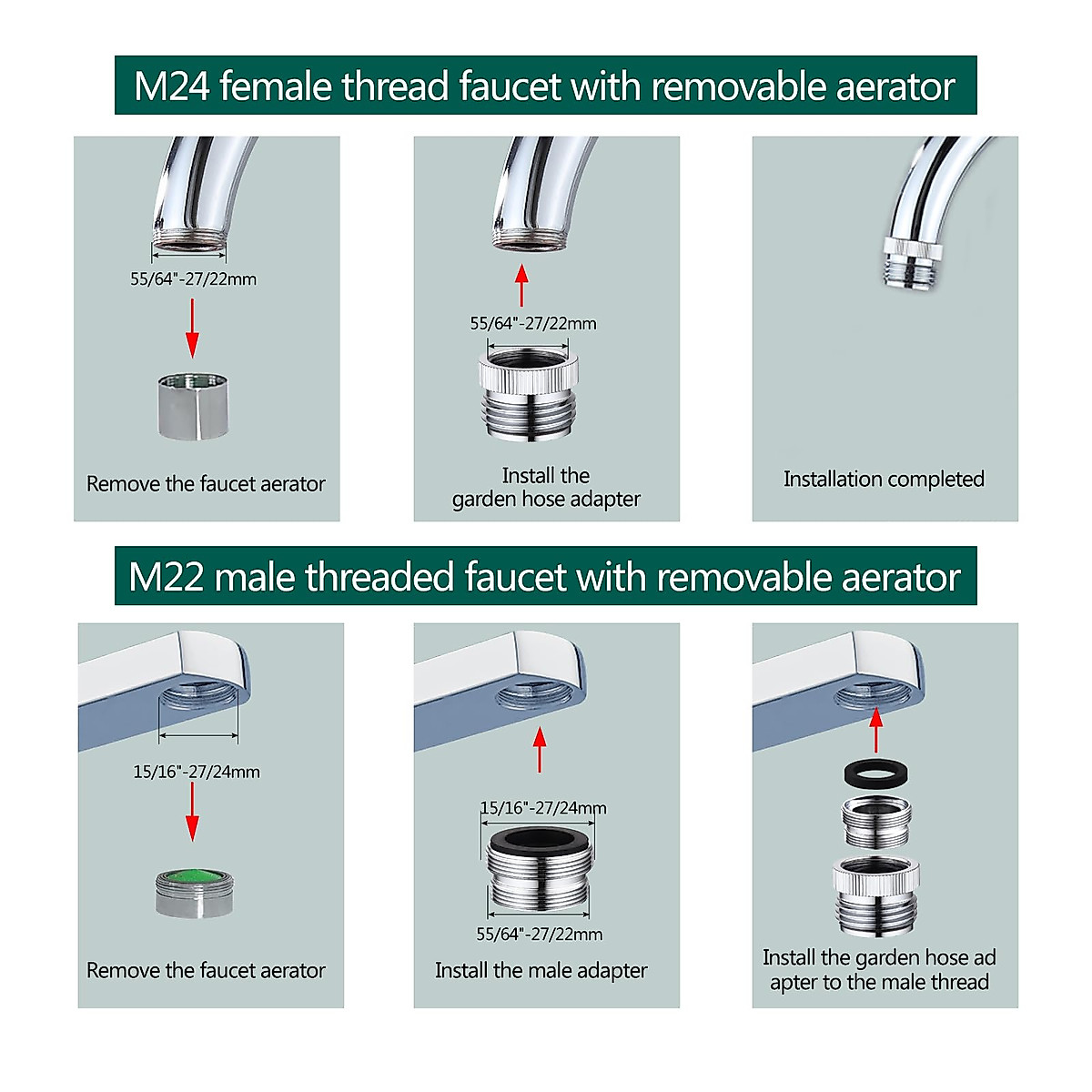 M24 female thread faucet with removable aerator

55/64"-27/22mm

Remove the faucet aerator

55/64"-27/22mm

Install the garden hose adapter

Installation completed

M22 male threaded faucet with removable aerator

15/16"-27/24mm

Remove the faucet aerator

15/16"-27/24mm

55/64"-27/22mm

Install the male adapter

Install the garden hose ad apter to the male thread