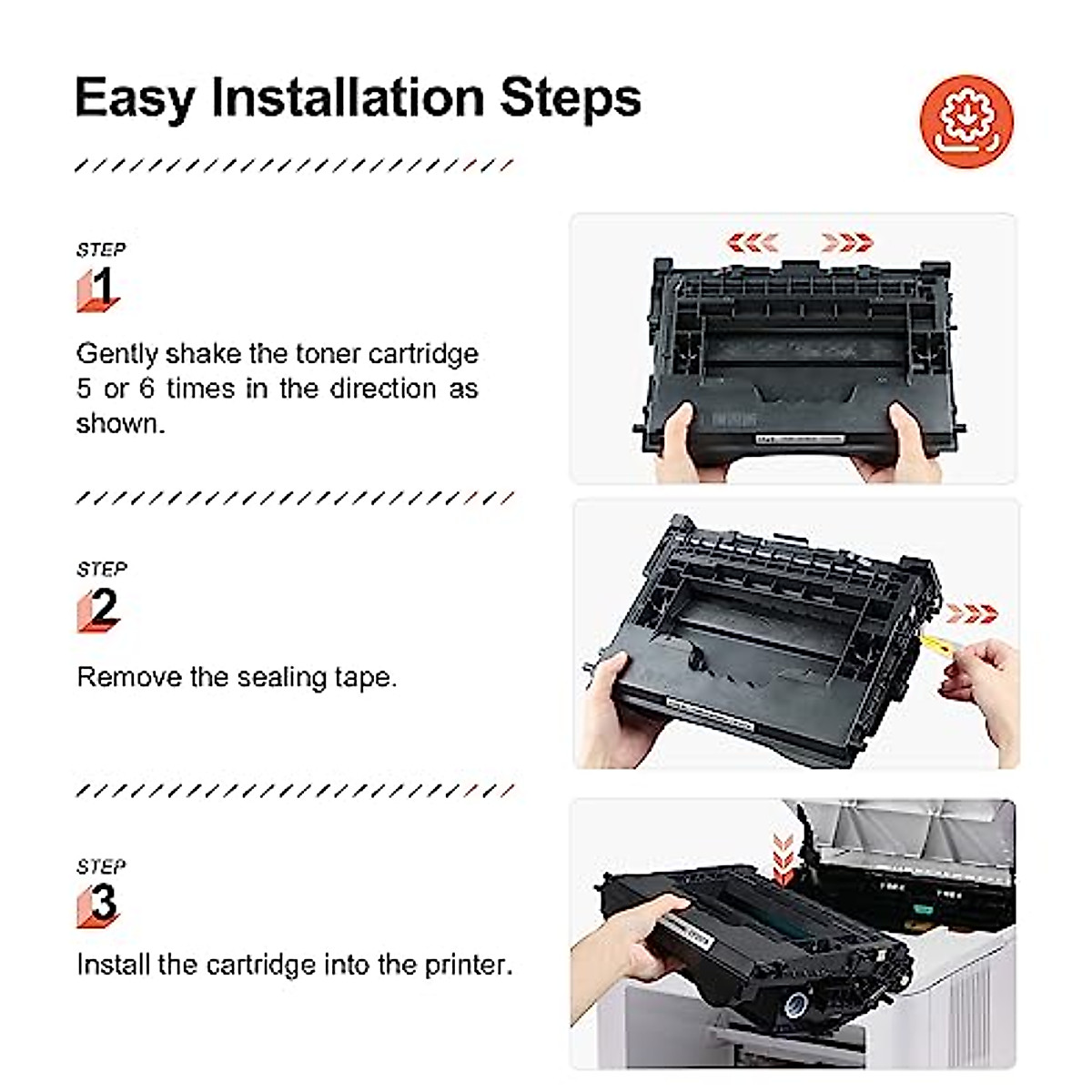 Easy Installation Steps

STEP
1

Gently shake the toner cartridge 5 or 6 times in the direction as shown.

STEP
2

Remove the sealing tape.

STEP
3

Install the cartridge into the printer.