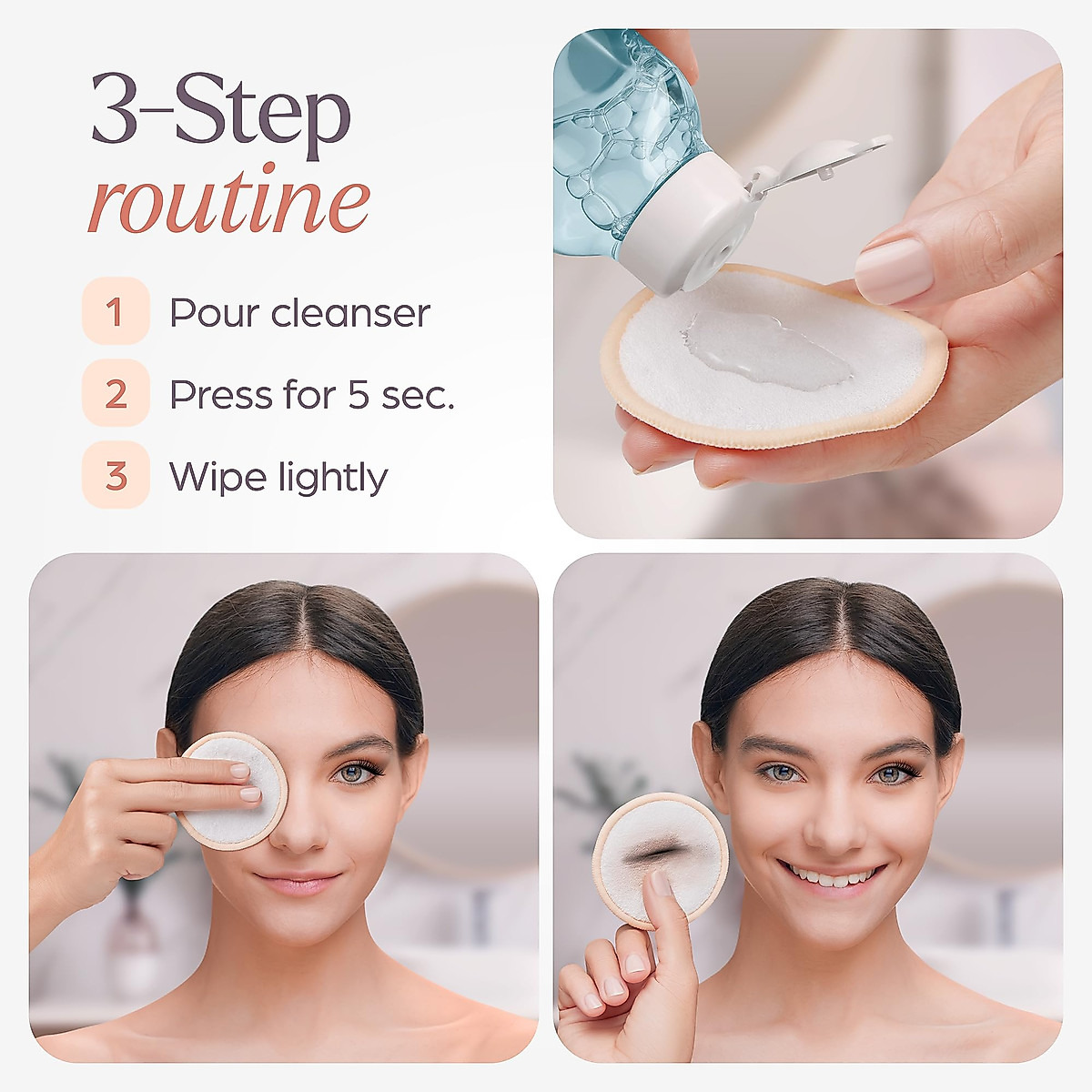 3-Step
routine

1 Pour cleanser
2 Press for 5 sec.
3 Wipe lightly