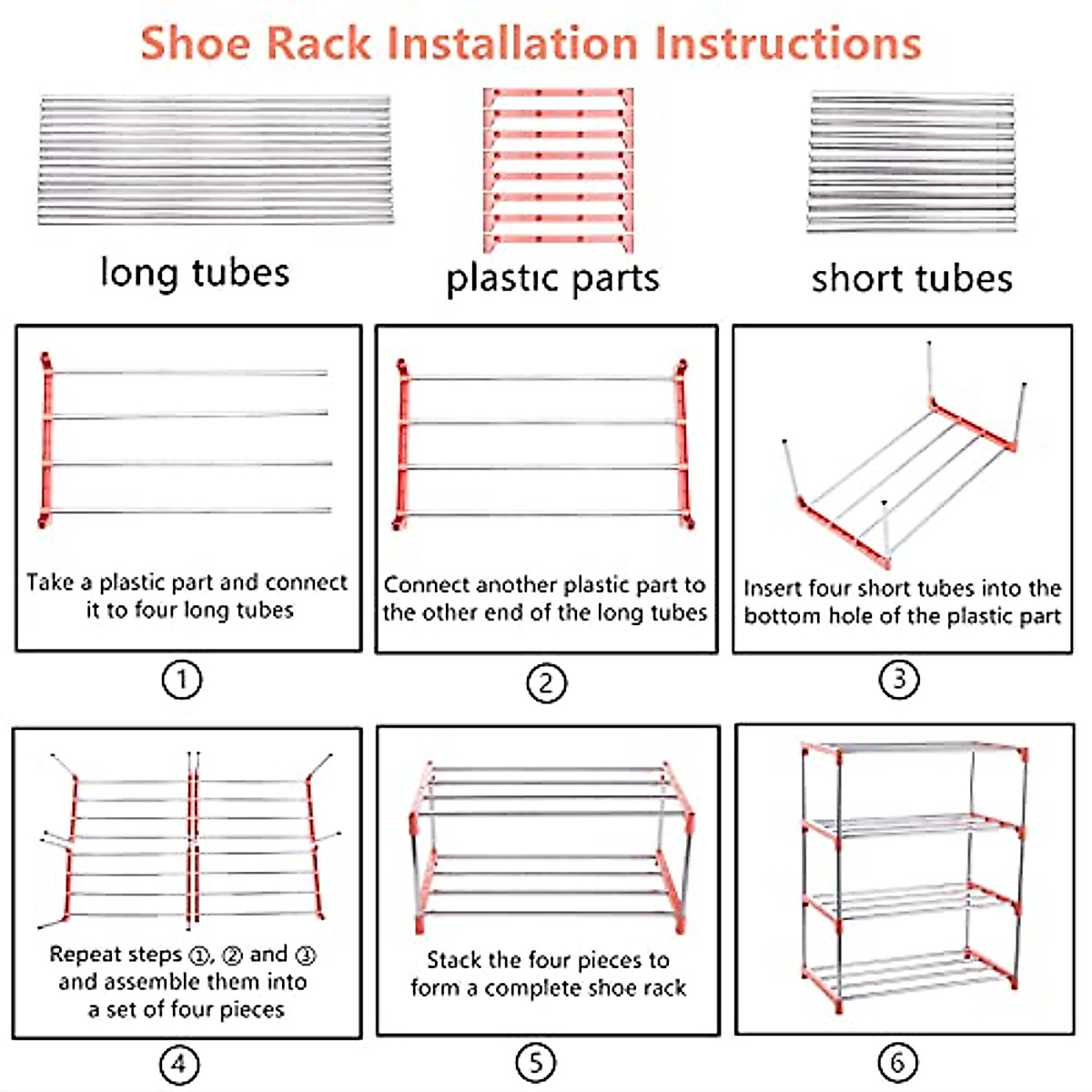 Shoe Rack Installation Instructions

long tubes

plastic parts

short tubes

Take a plastic part and connect it to four long tubes

①

Connect another plastic part to the other end of the long tubes

②

Insert four short tubes into the bottom hole of the plastic part

③

Repeat steps ①, ② and ③ and assemble them into a set of four pieces

④

Stack the four pieces to form a complete shoe rack

⑤

⑥