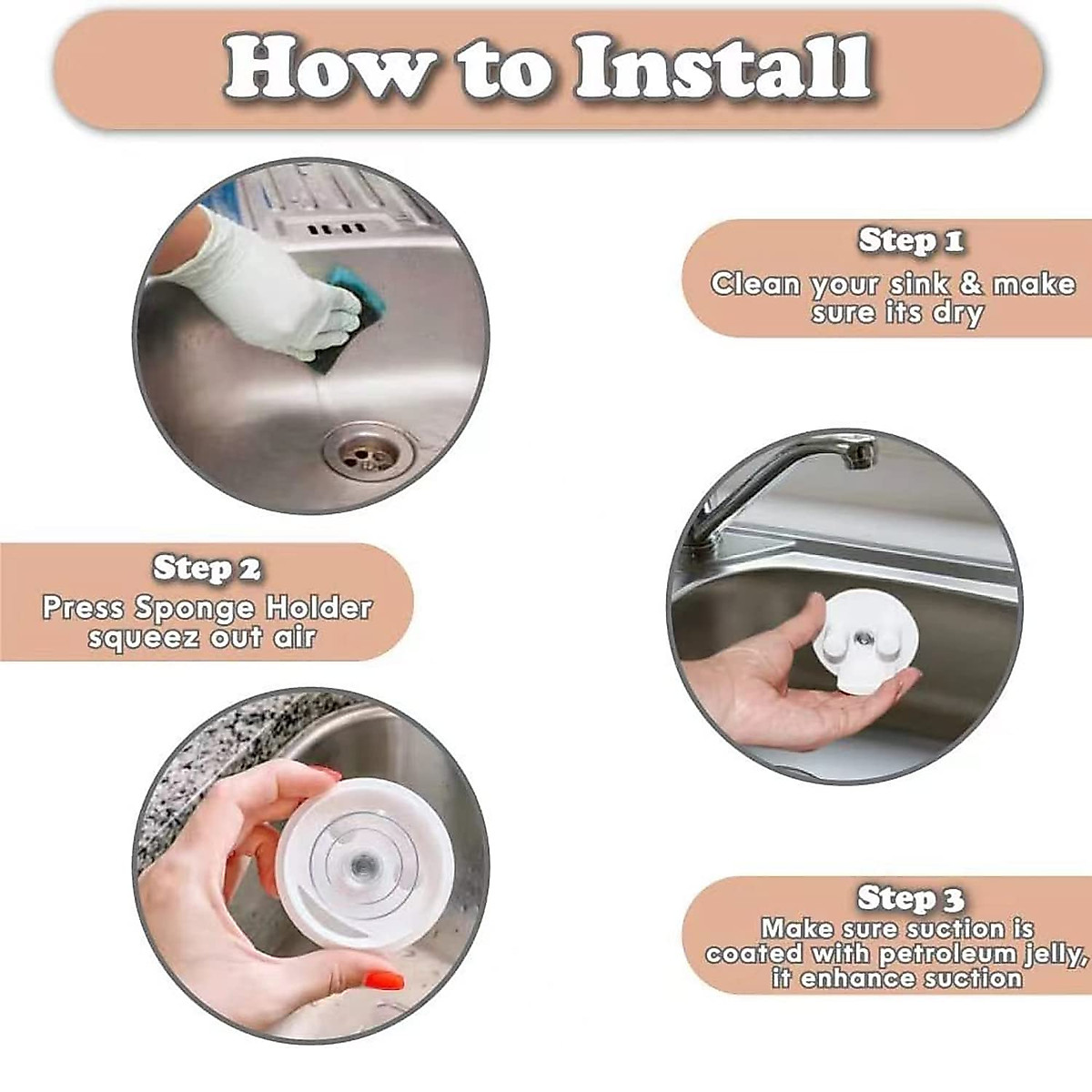 How to Install

Step 1
Clean your sink & make sure its dry

Step 2
Press Sponge Holder squeez out air

Step 3
Make sure suction is coated with petroleum jelly, it enhance suction