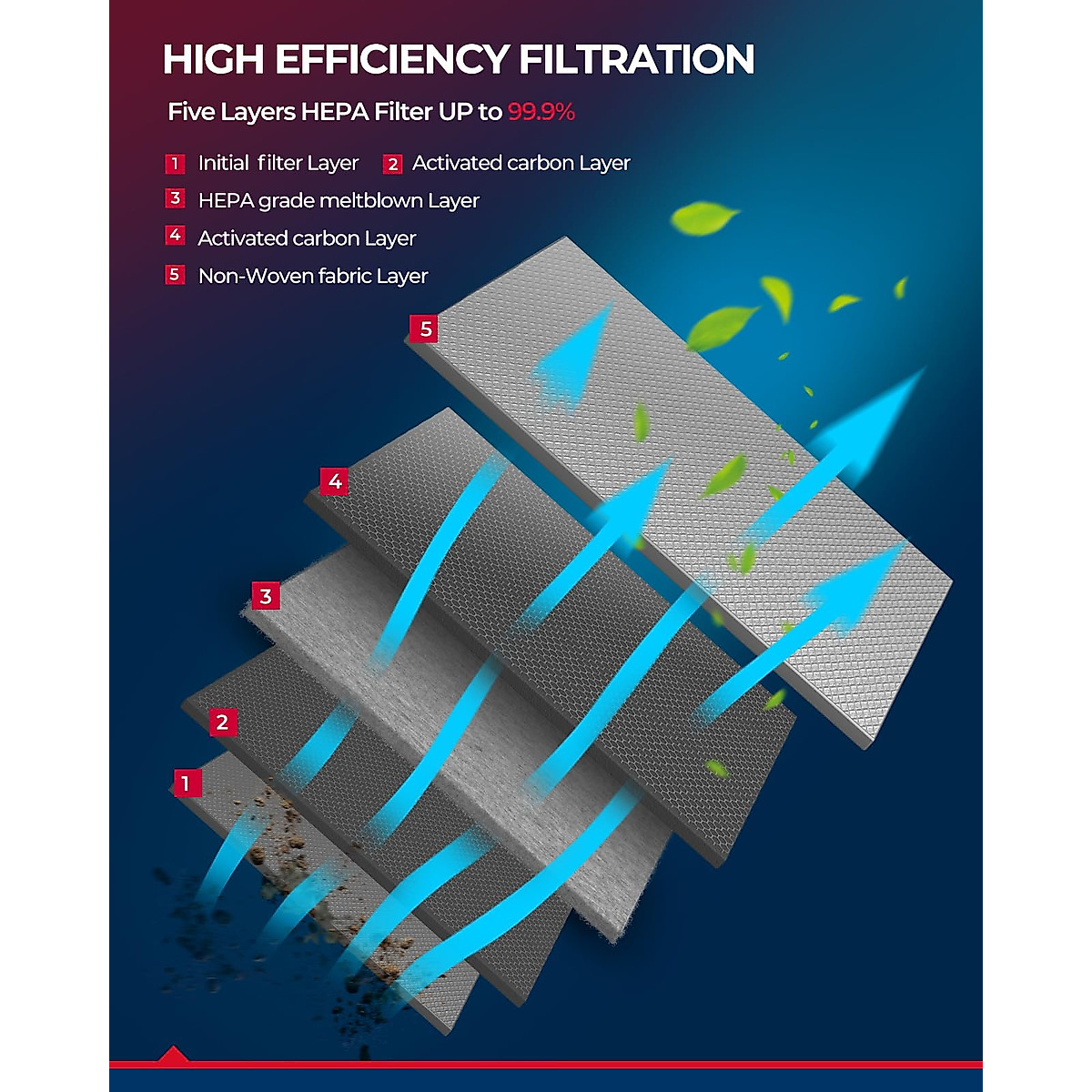 HIGH EFFICIENCY FILTRATION

Five Layers HEPA Filter UP to 99.9%

1 Initial filter Layer 2 Activated carbon Layer

3 HEPA grade meltblown Layer

4 Activated carbon Layer

5 Non-Woven fabric Layer

5

4

3

2

1