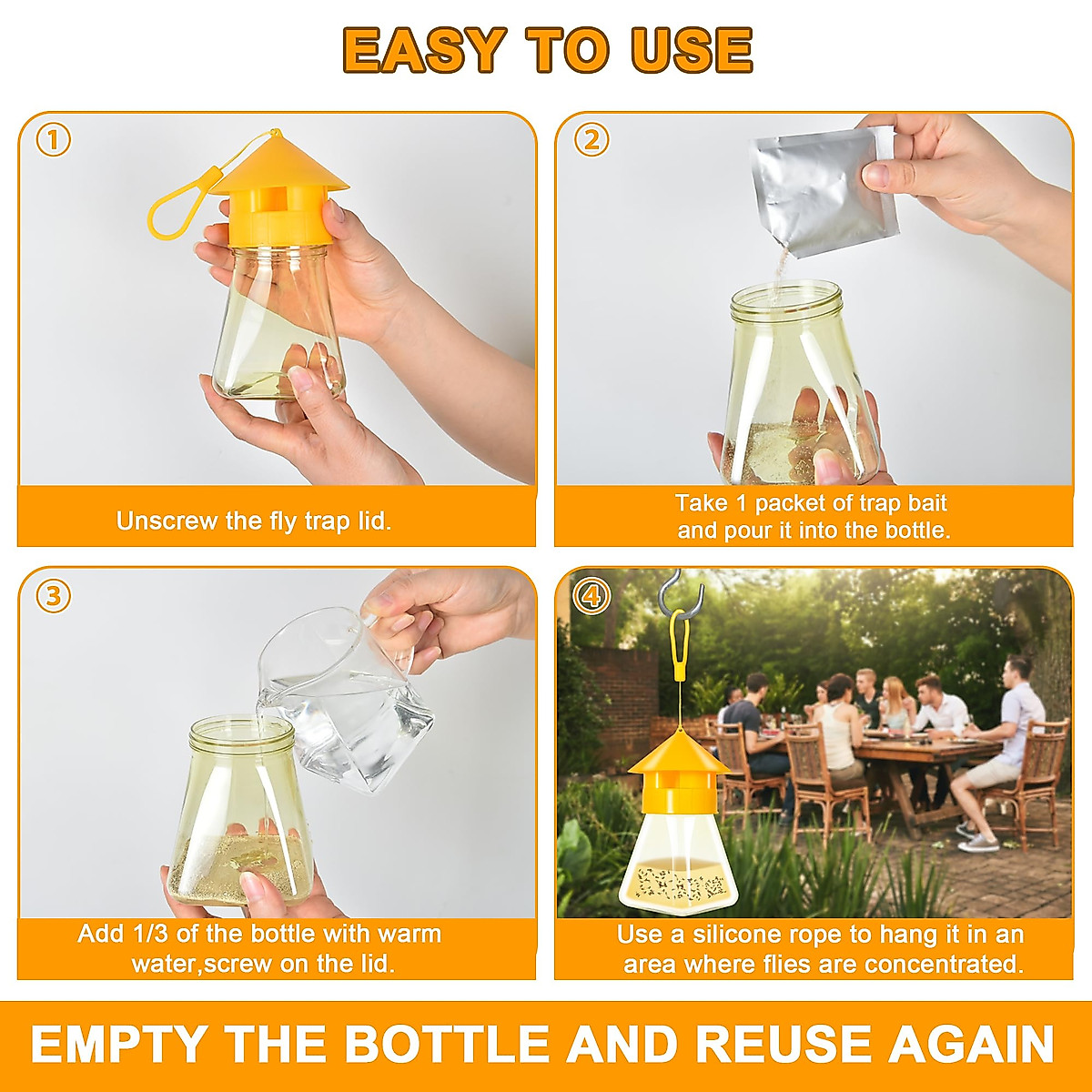 EASY TO USE

①

Unscrew the fly trap lid.

②

Take 1 packet of trap bait and pour it into the bottle.

③

Add 1/3 of the bottle with warm water,screw on the lid.

④

Use a silicone rope to hang it in an area where flies are concentrated.

EMPTY THE BOTTLE AND REUSE AGAIN