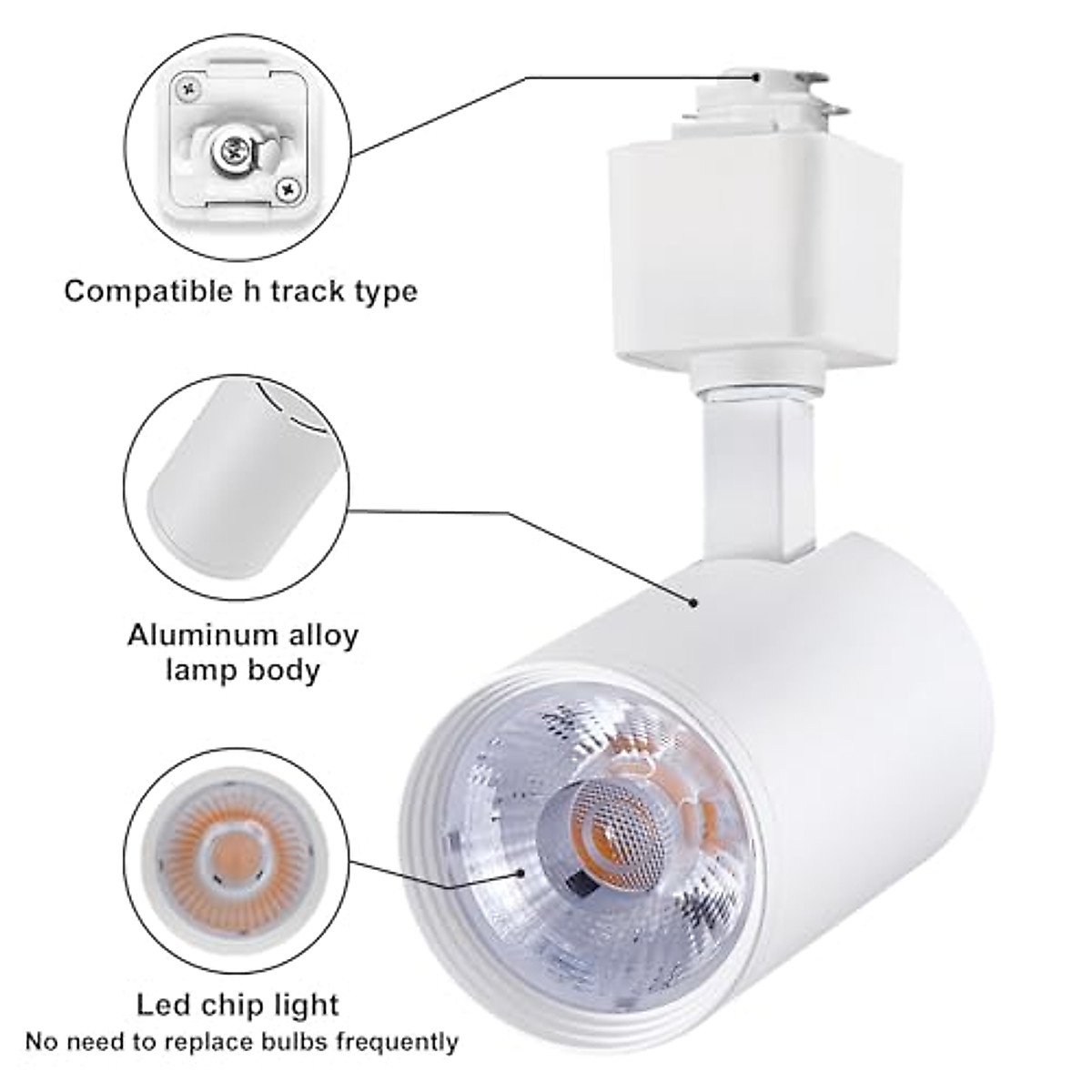 Compatible h track type

Aluminum alloy lamp body

Led chip light
No need to replace bulbs frequently