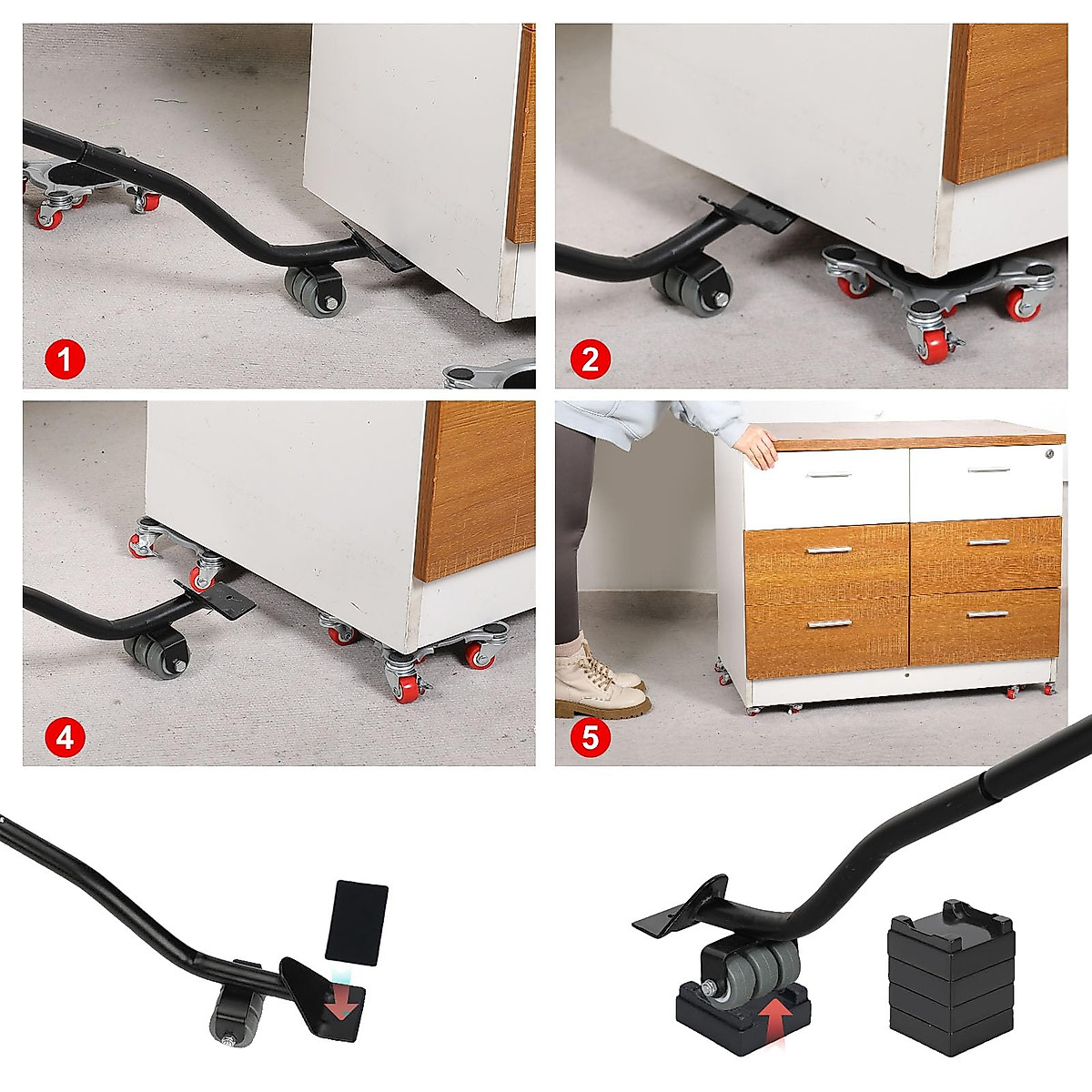 1
2
4
5