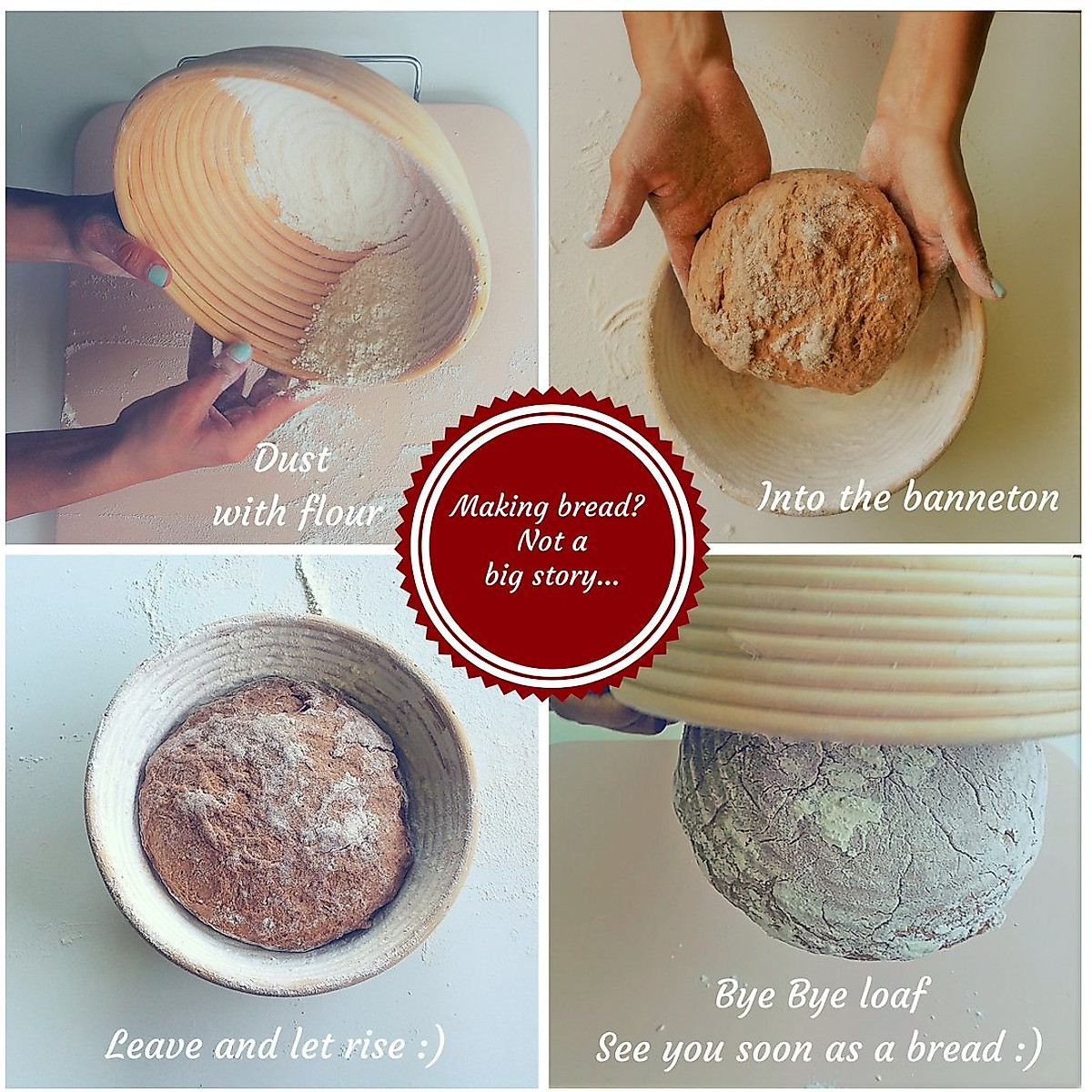 Dust with flour

Into the banneton

Making bread? Not a big story...

Leave and let rise :)

Bye Bye loaf
See you soon as a bread :)