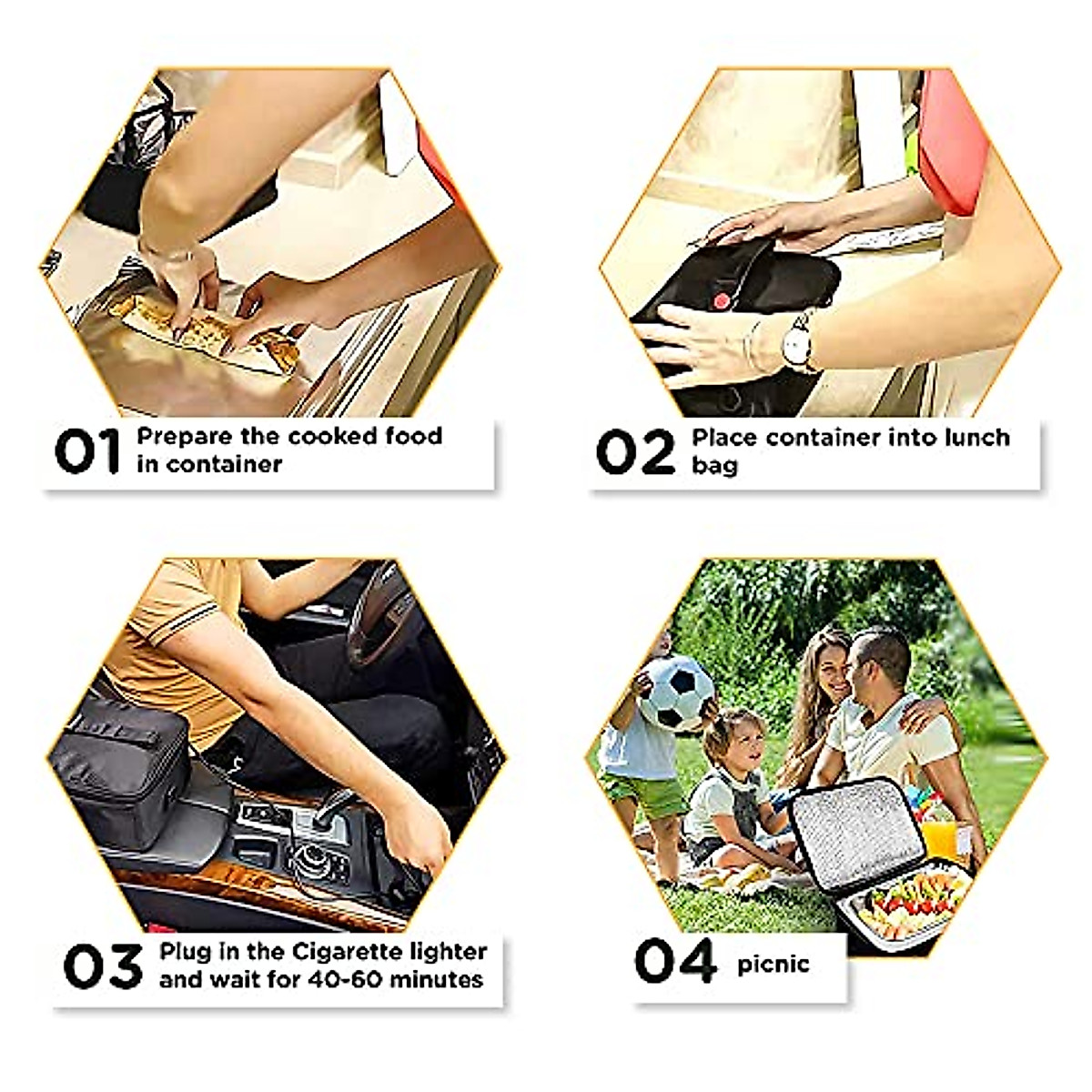 01 Prepare the cooked food in container

02 Place container into lunch bag

03 Plug in the Cigarette lighter and wait for 40-60 minutes

04 picnic