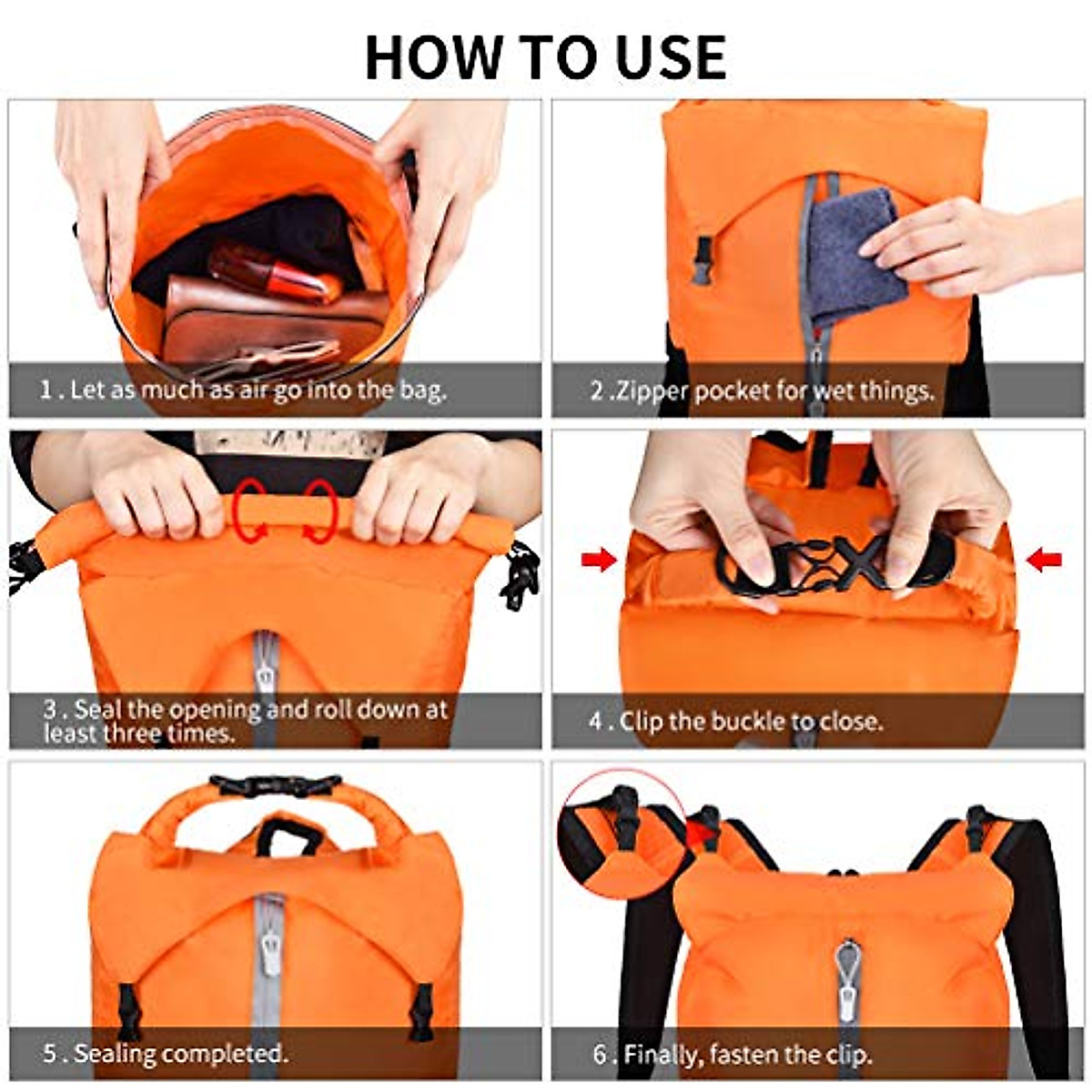 HOW TO USE

1 . Let as much as air go into the bag.

2 .Zipper pocket for wet things.

3 . Seal the opening and roll down at least three times.

4 . Clip the buckle to close.

5 . Sealing completed.

6 . Finally, fasten the clip.