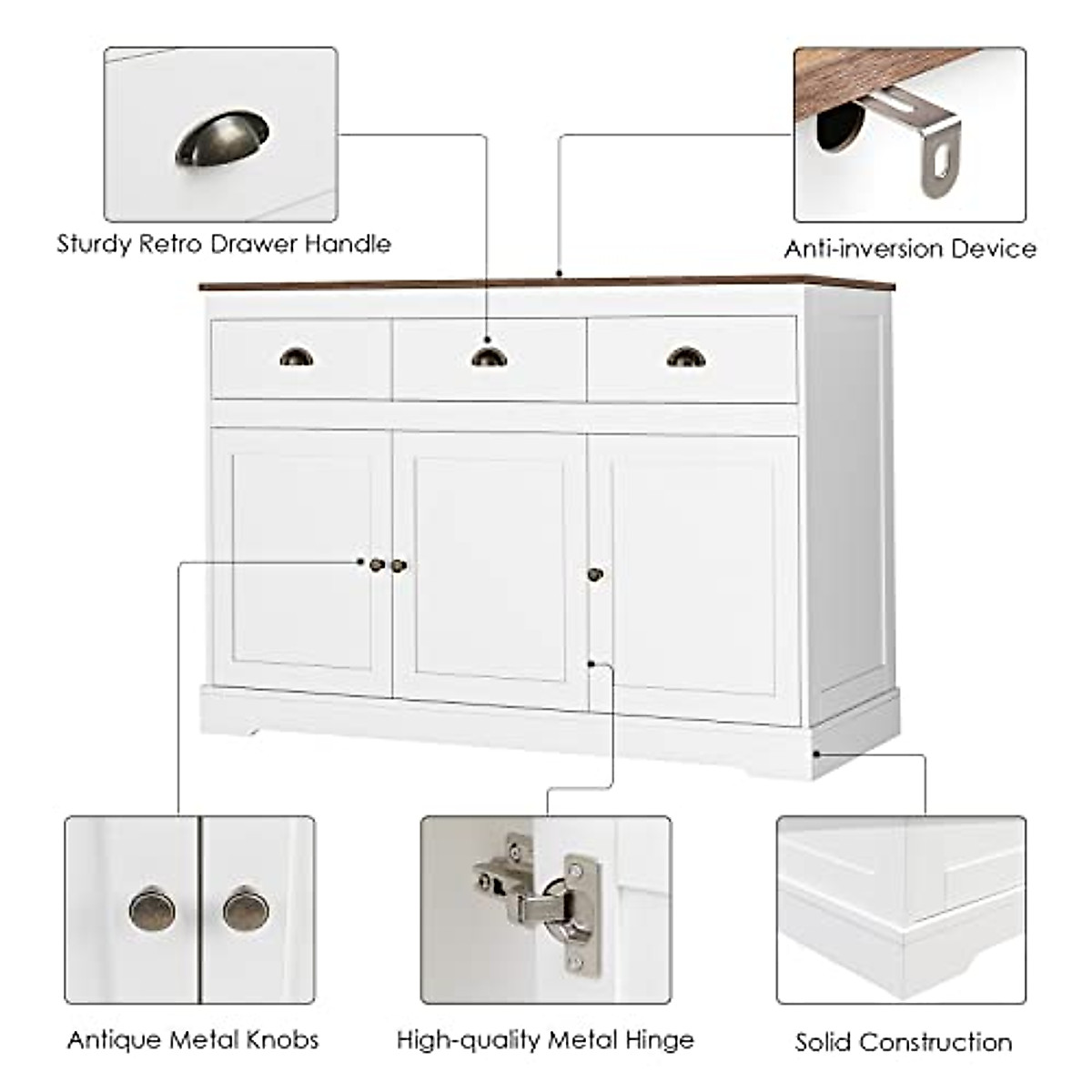 Sturdy Retro Drawer Handle

Anti-inversion Device

Antique Metal Knobs

High-quality Metal Hinge

Solid Construction