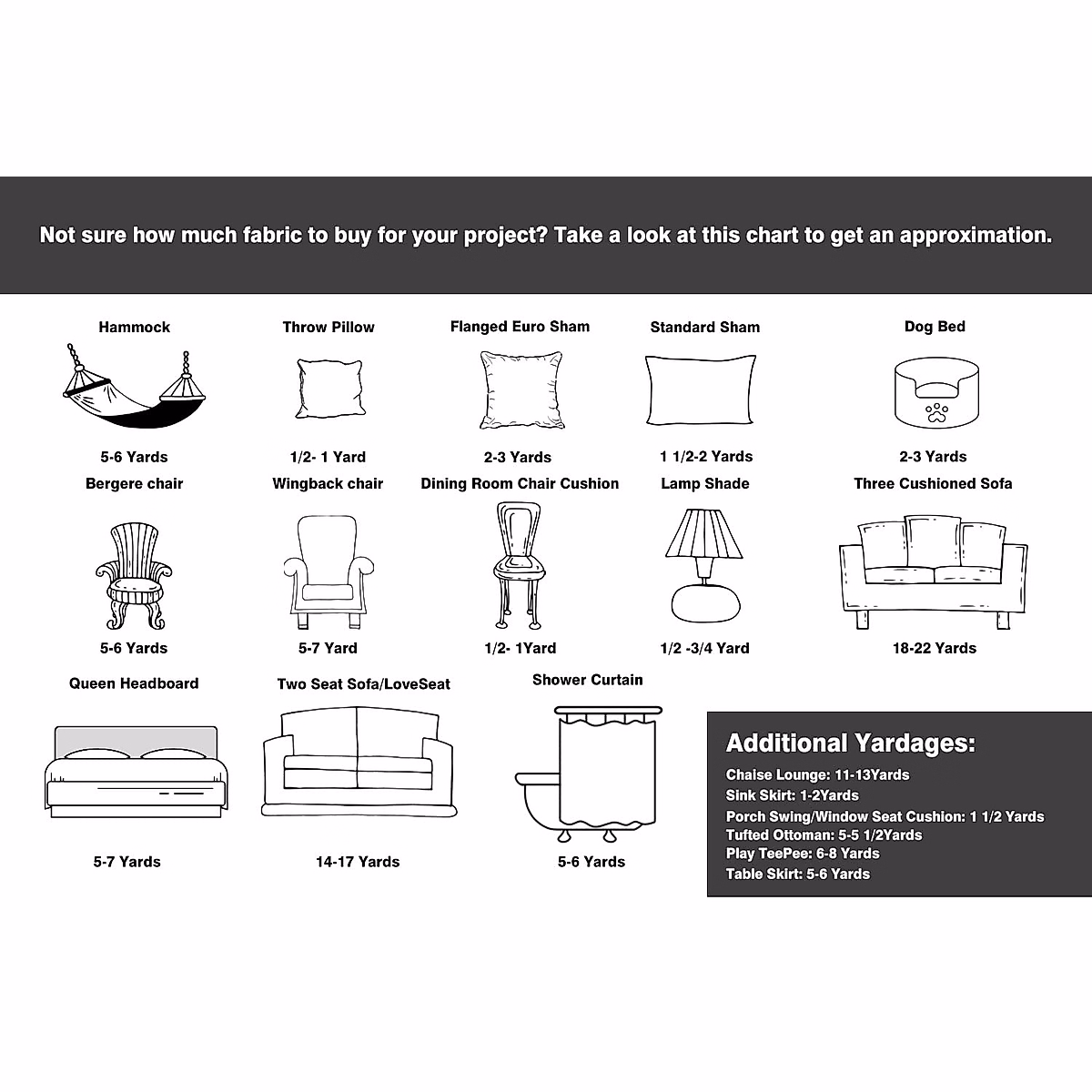 Not sure how much fabric to buy for your project? Take a look at this chart to get an approximation.

Hammock
5-6 Yards

Throw Pillow
1/2- 1 Yard

Flanged Euro Sham
2-3 Yards

Standard Sham
1 1/2-2 Yards

Dog Bed
2-3 Yards

Bergere chair
5-6 Yards

Wingback chair
5-7 Yard

Dining Room Chair Cushion
1/2- 1Yard

Lamp Shade
1/2 -3/4 Yard

Three Cushioned Sofa
18-22 Yards

Queen Headboard
5-7 Yards

Two Seat Sofa/LoveSeat
14-17 Yards

Shower Curtain
5-6 Yards

Additional Yardages:
Chaise Lounge: 11-13Yards
Sink Skirt: 1-2Yards
Porch Swing/Window Seat Cushion: 1 1/2 Yards
Tufted Ottoman: 5-5 1/2Yards
Play TeePee: 6-8 Yards
Table Skirt: 5-6 Yards