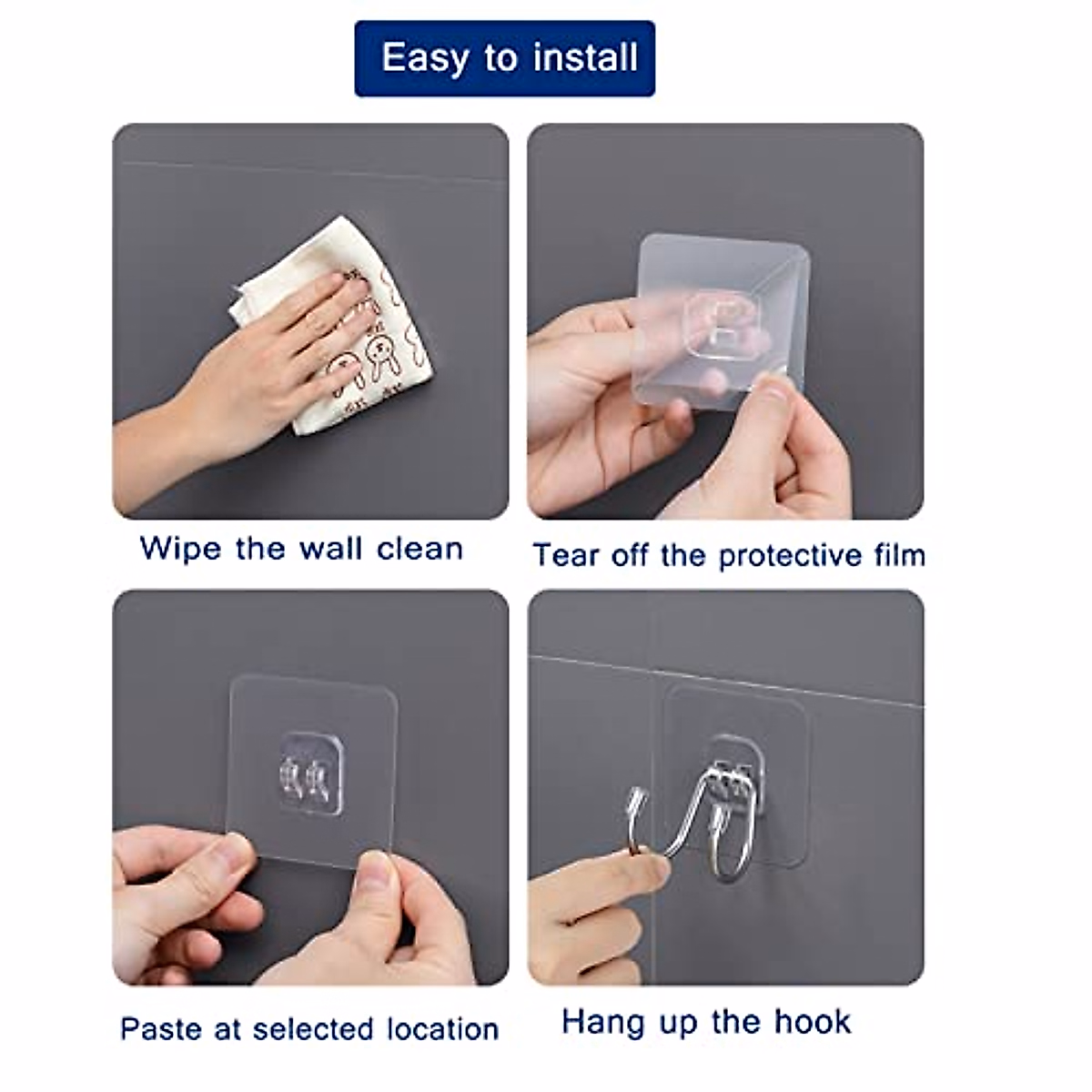 Easy to install

Wipe the wall clean

Tear off the protective film

Paste at selected location

Hang up the hook