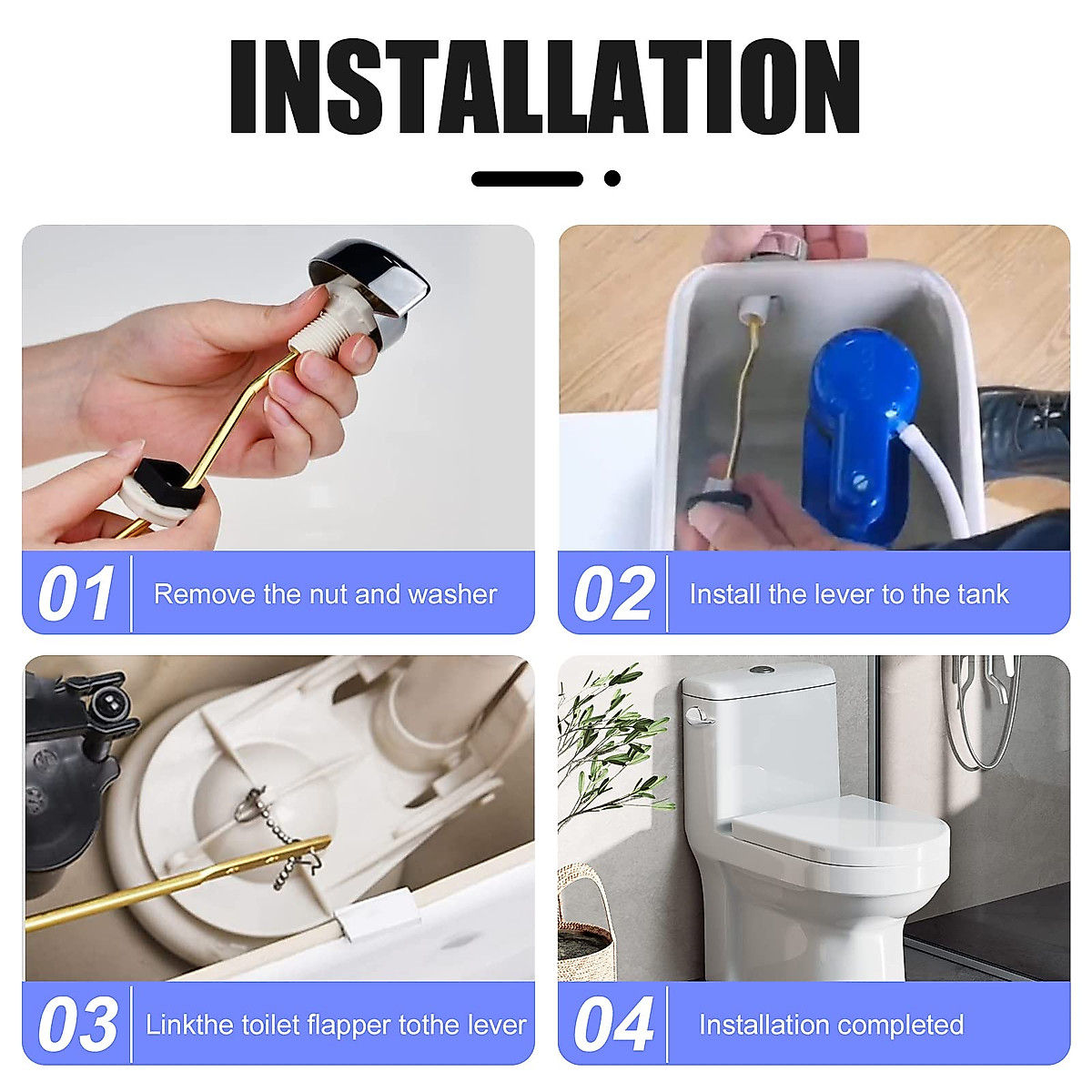 INSTALLATION

01 Remove the nut and washer

02 Install the lever to the tank

03 Linkthe toilet flapper tothe lever

04 Installation completed