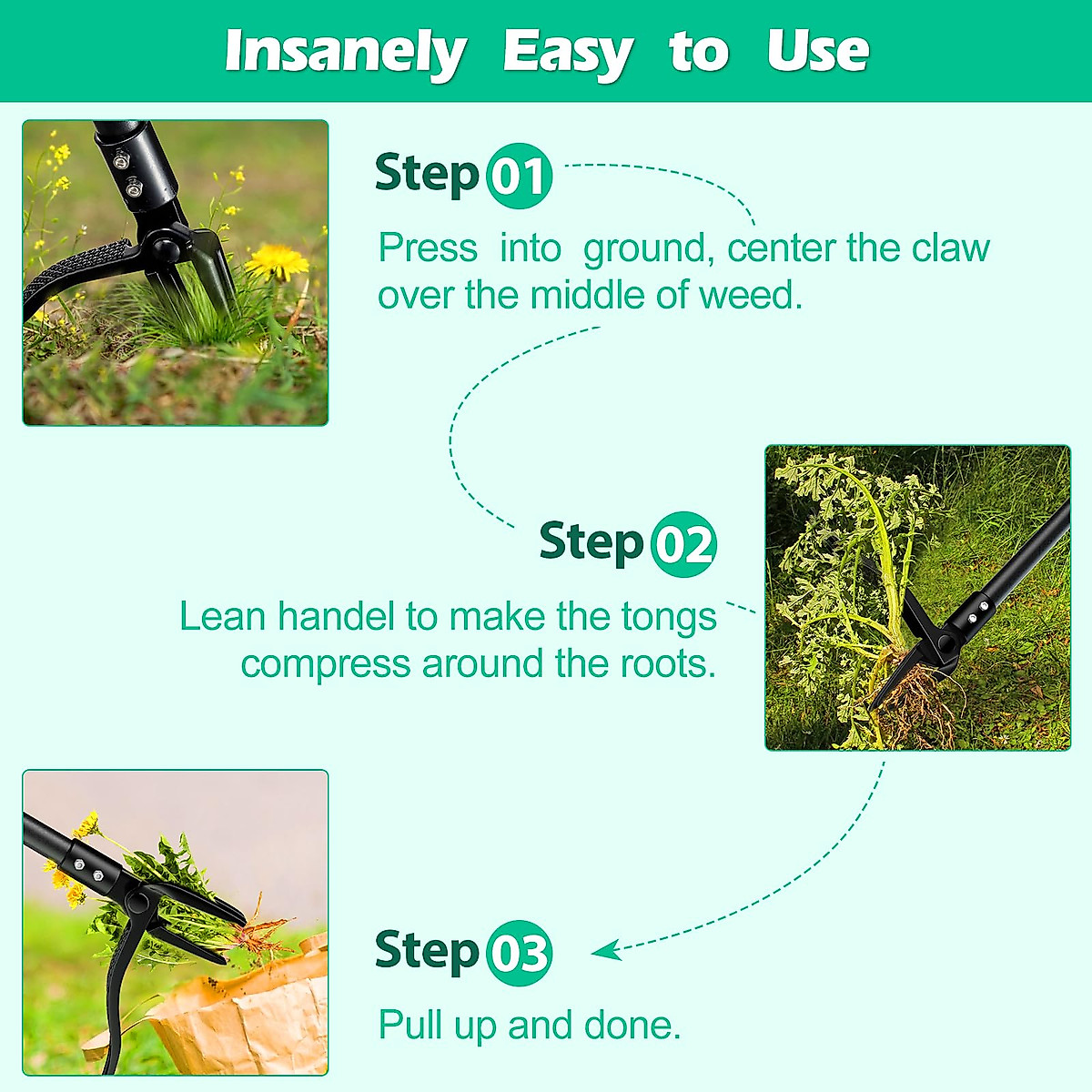 Insanely Easy to Use

Step 01

Press into ground, center the claw over the middle of weed.

Step 02

Lean handel to make the tongs compress around the roots.

Step 03

Pull up and done.