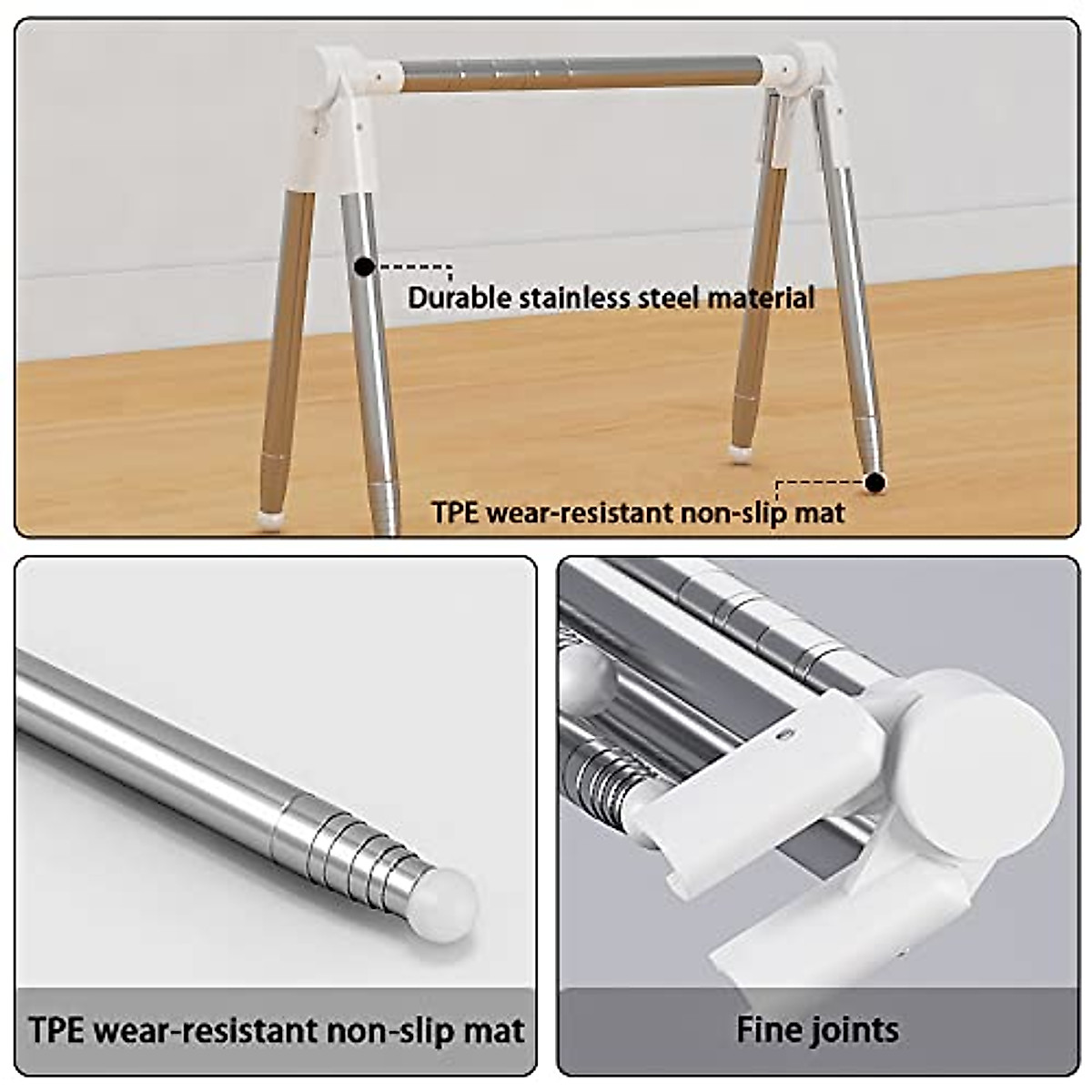 Durable stainless steel material

TPE wear-resistant non-slip mat

TPE wear-resistant non-slip mat

Fine joints