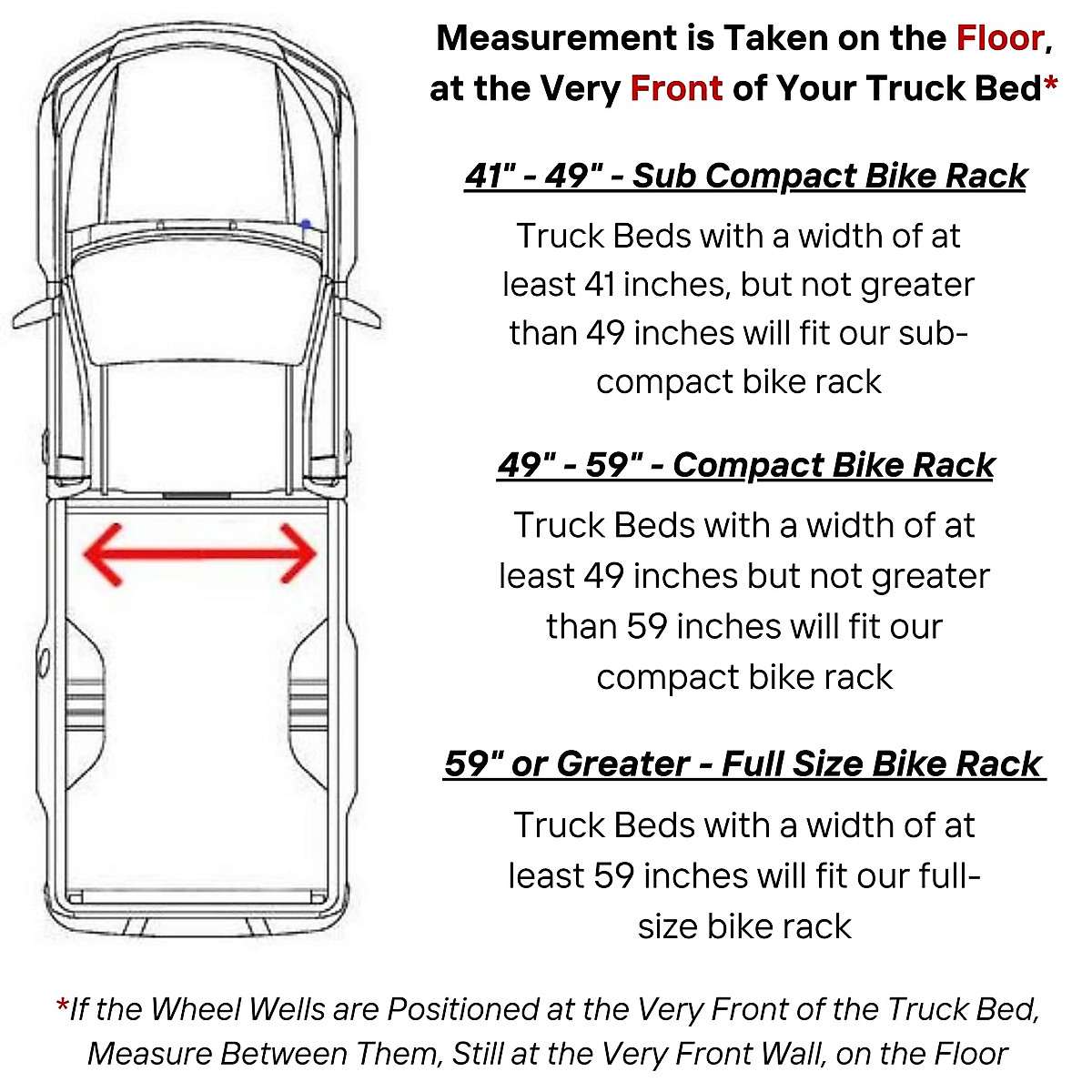 Measurement is Taken on the Floor, at the Very Front of Your Truck Bed*

41" - 49" - Sub Compact Bike Rack

Truck Beds with a width of at least 41 inches, but not greater than 49 inches will fit our sub-compact bike rack

49" - 59" - Compact Bike Rack

Truck Beds with a width of at least 49 inches but not greater than 59 inches will fit our compact bike rack

59" or Greater - Full Size Bike Rack

Truck Beds with a width of at least 59 inches will fit our full-size bike rack

*If the Wheel Wells are Positioned at the Very Front of the Truck Bed, Measure Between Them, Still at the Very Front Wall, on the Floor