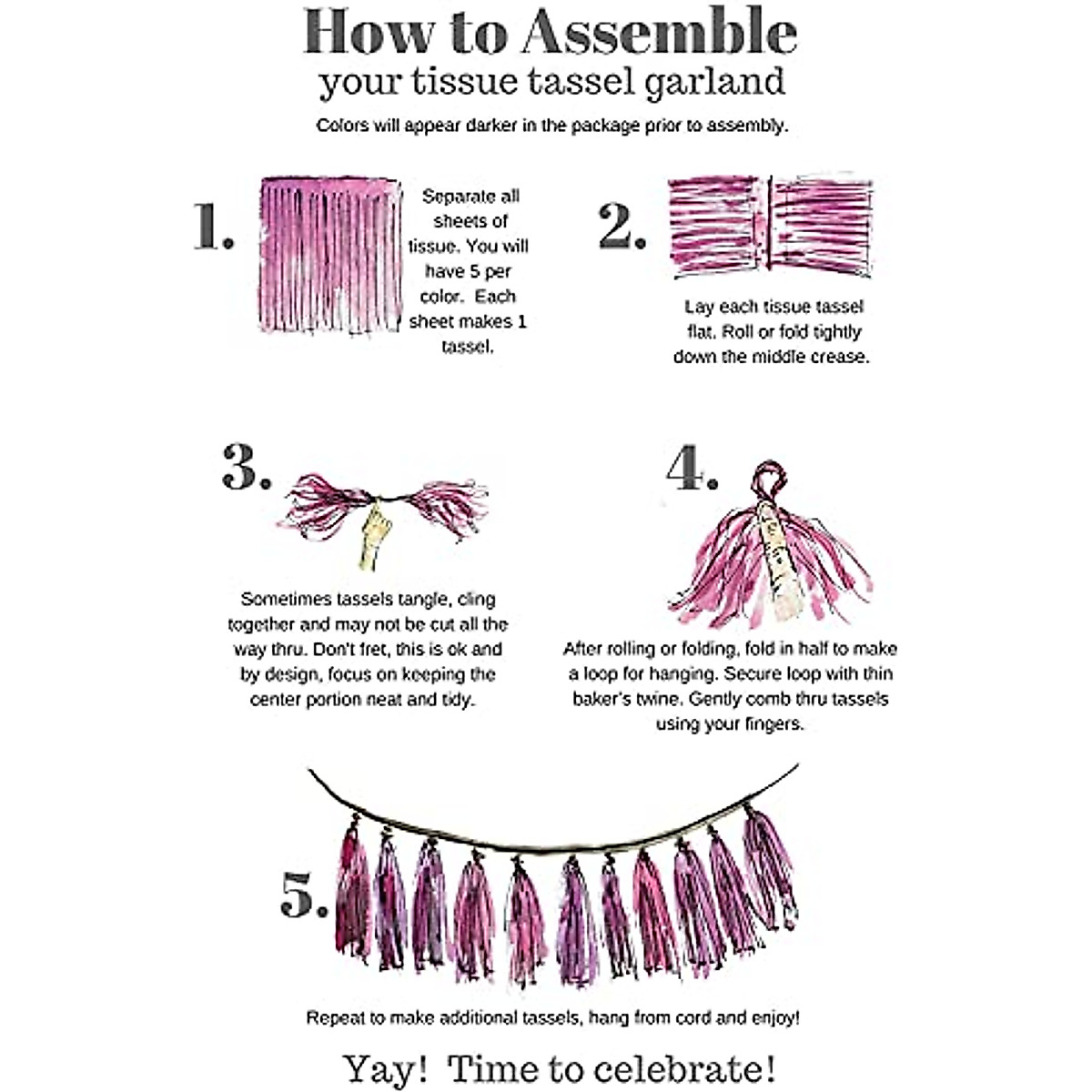 How to Assemble
your tissue tassel garland

Colors will appear darker in the package prior to assembly.

1.

Separate all sheets of tissue. You will have 5 per color. Each sheet makes 1 tassel.

2.

Lay each tissue tassel flat. Roll or fold tightly down the middle crease.

3.

Sometimes tassels tangle, cling together and may not be cut all the way thru. Don't fret, this is ok and by design, focus on keeping the center portion neat and tidy.

4.

After rolling or folding, fold in half to make a loop for hanging. Secure loop with thin baker's twine. Gently comb thru tassels using your fingers.

5.

Repeat to make additional tassels, hang from cord and enjoy!

Yay! Time to celebrate!