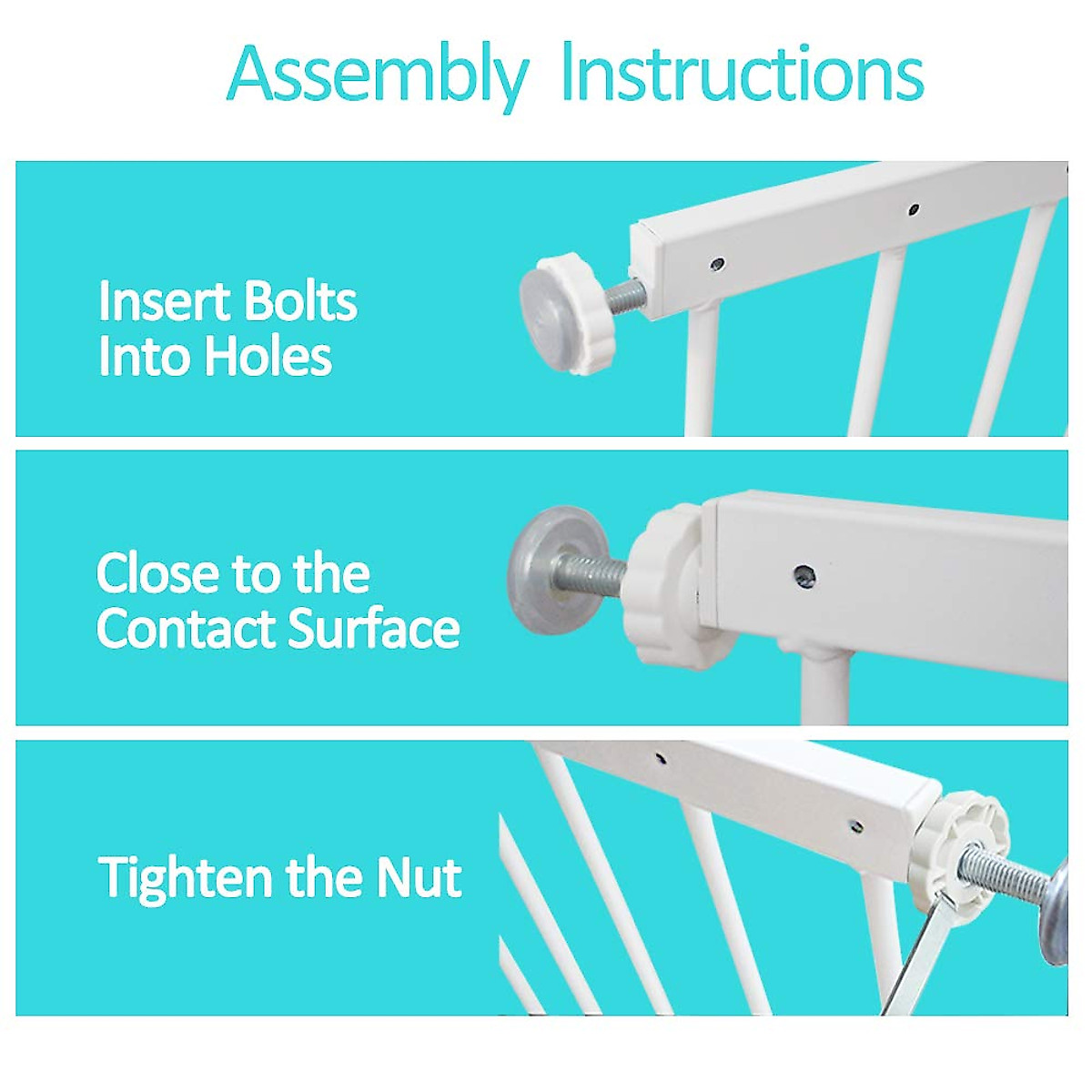 Assembly Instructions

Insert Bolts Into Holes

Close to the Contact Surface

Tighten the Nut