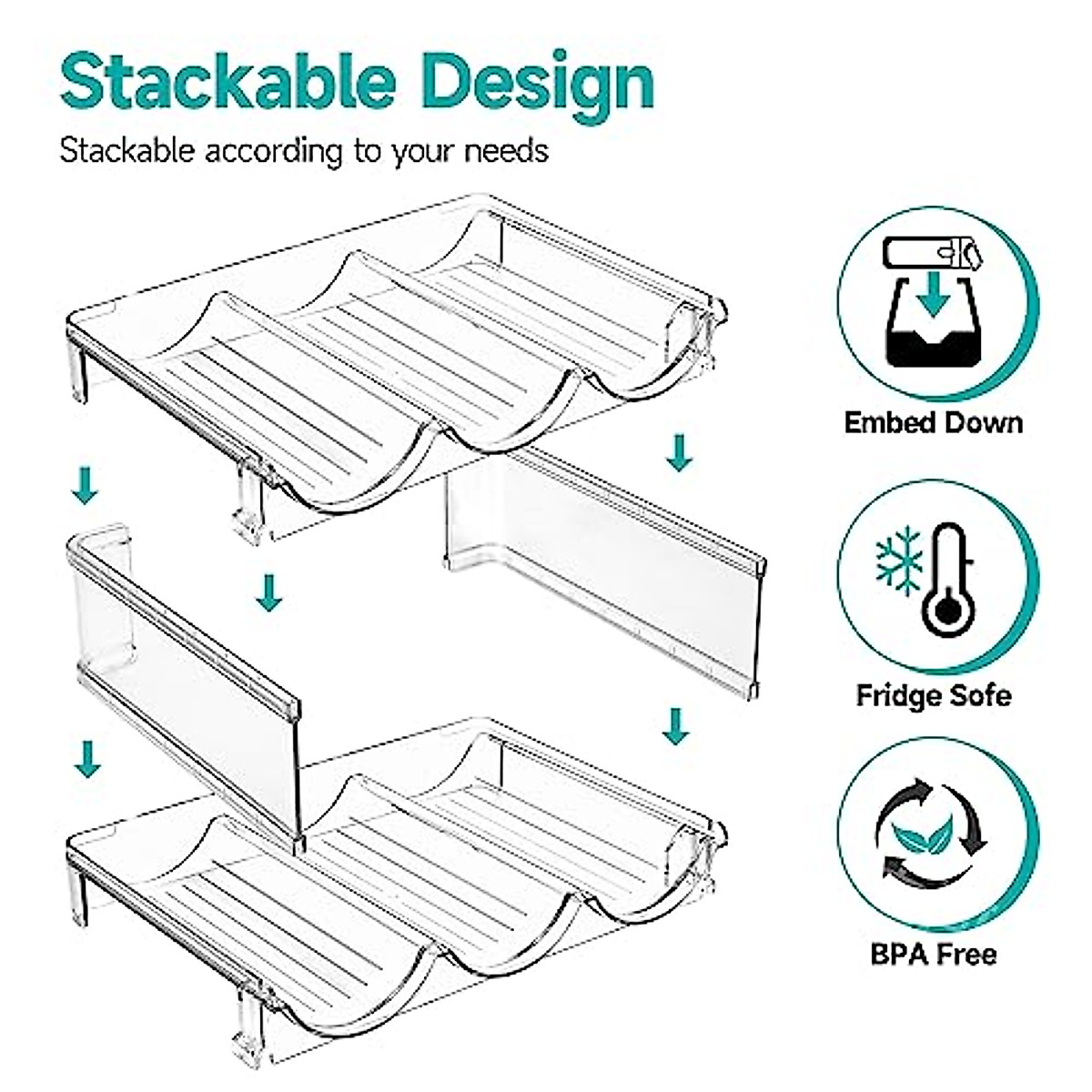 Stackable Design

Stackable according to your needs

Embed Down

Fridge Sofe

BPA Free