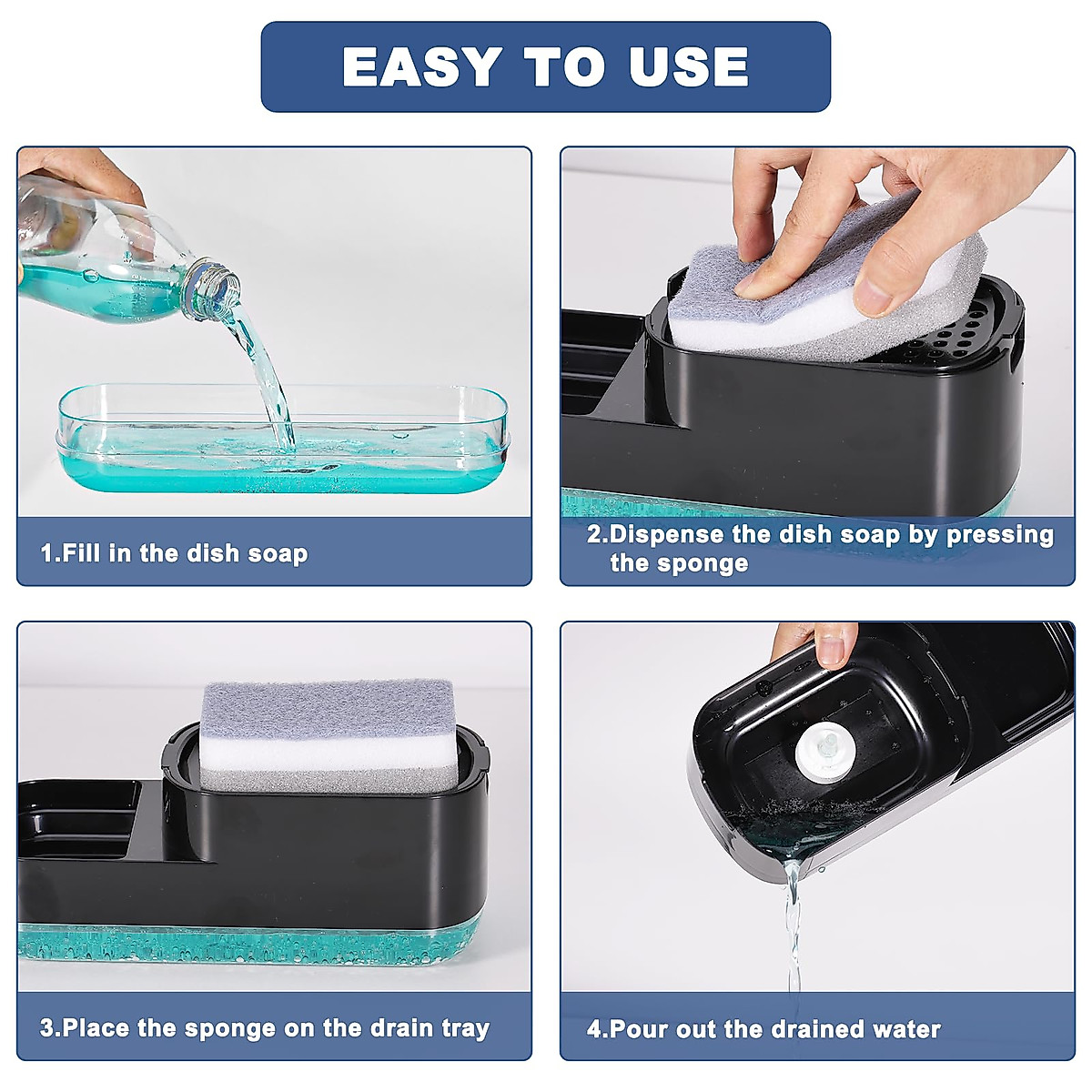 EASY TO USE

1.Fill in the dish soap

2.Dispense the dish soap by pressing the sponge

3.Place the sponge on the drain tray

4.Pour out the drained water