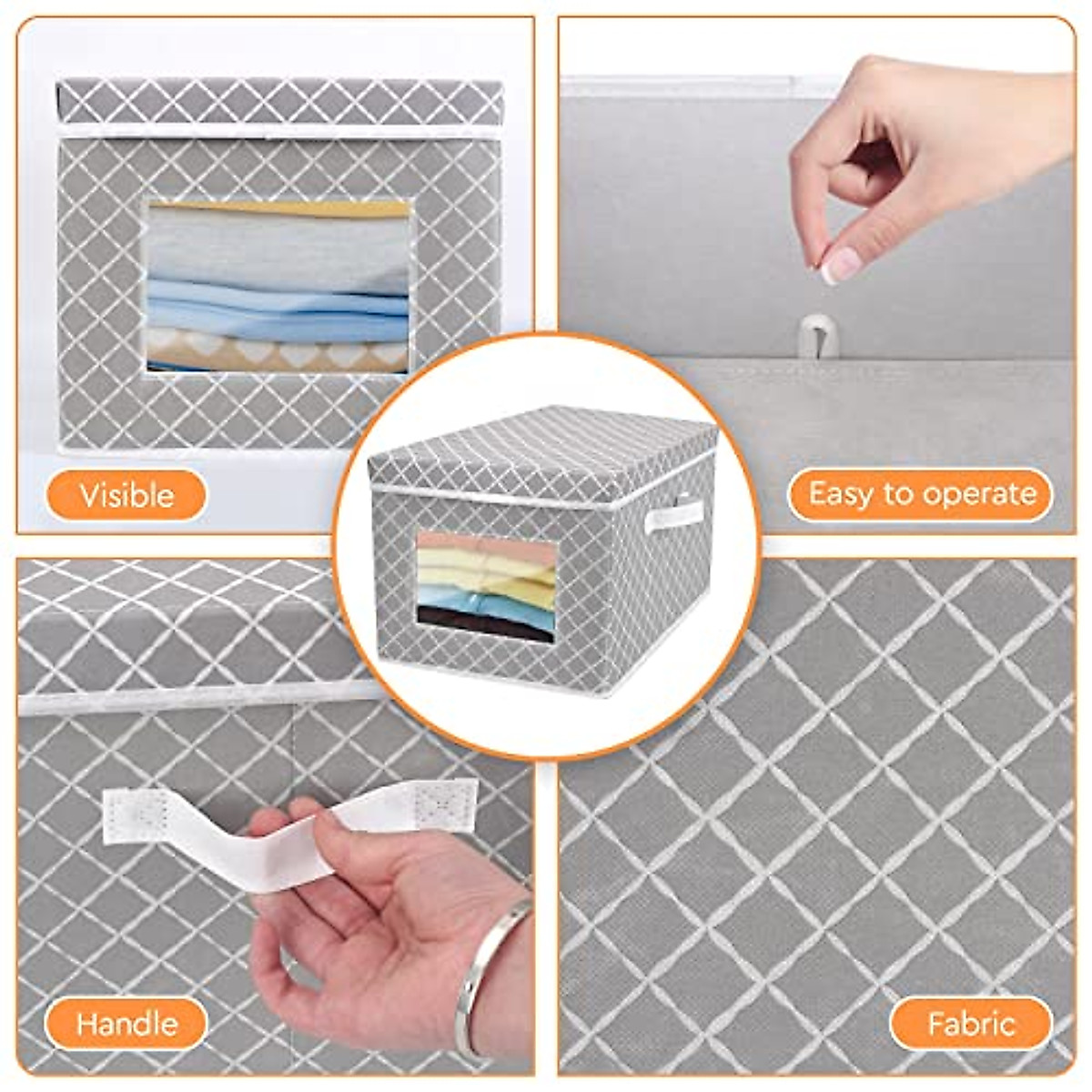 Visible

Easy to operate

Handle

Fabric