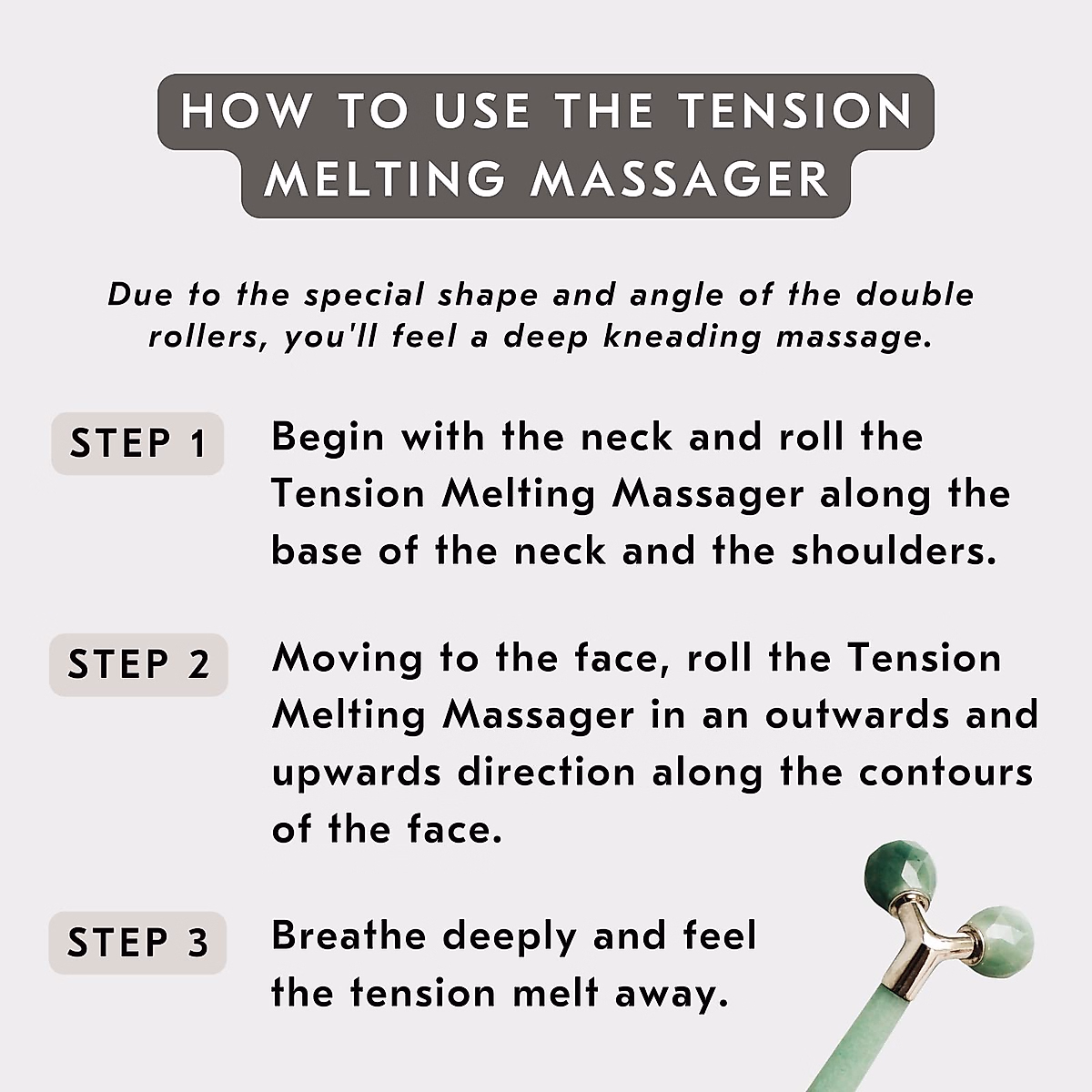 HOW TO USE THE TENSION MELTING MASSAGER

Due to the special shape and angle of the double rollers, you'll feel a deep kneading massage.

STEP 1

Begin with the neck and roll the Tension Melting Massager along the base of the neck and the shoulders.

STEP 2

Moving to the face, roll the Tension Melting Massager in an outwards and upwards direction along the contours of the face.

STEP 3

Breathe deeply and feel the tension melt away.