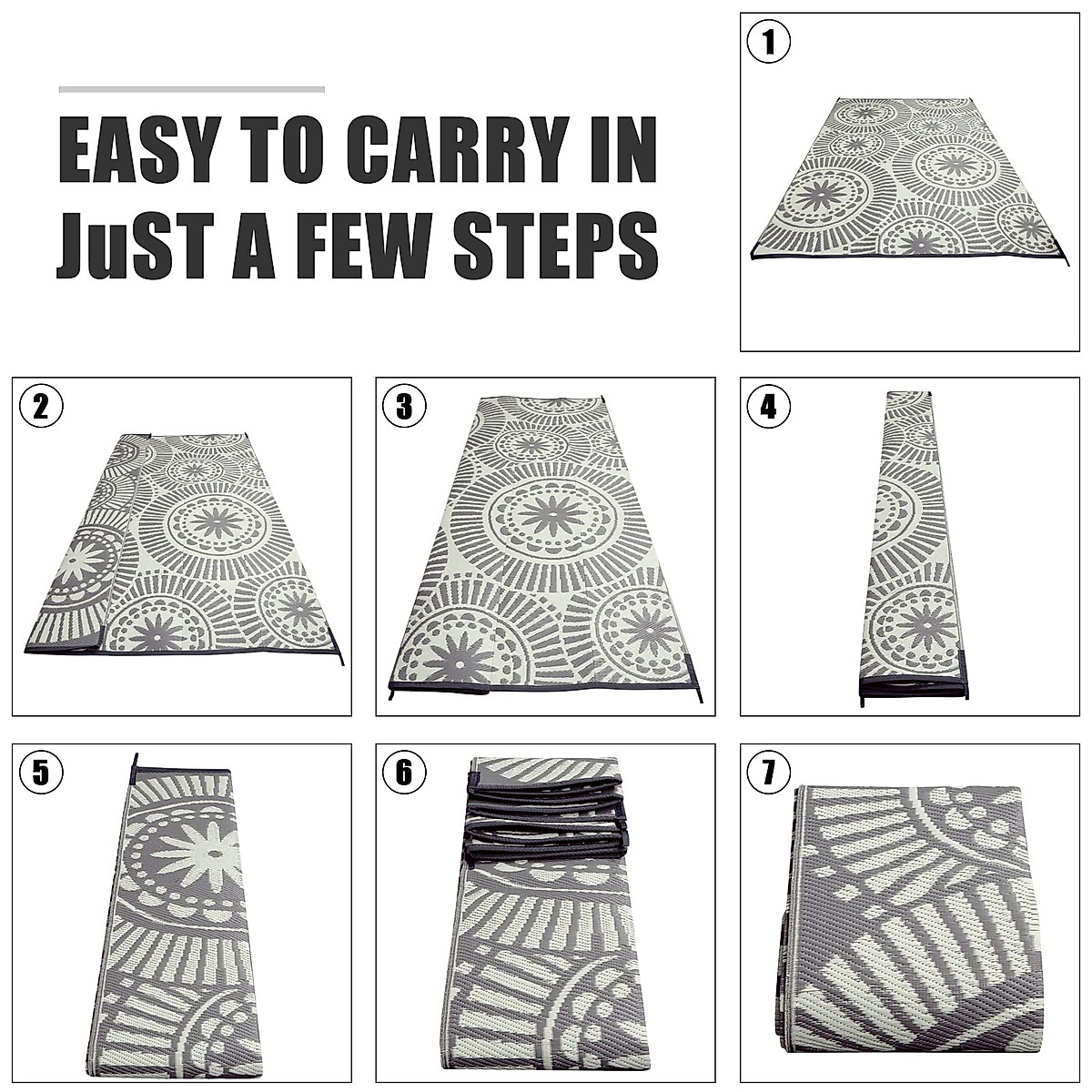 EASY TO CARRY IN JuST A FEW STEPS

1

2

3

4

5

6

7