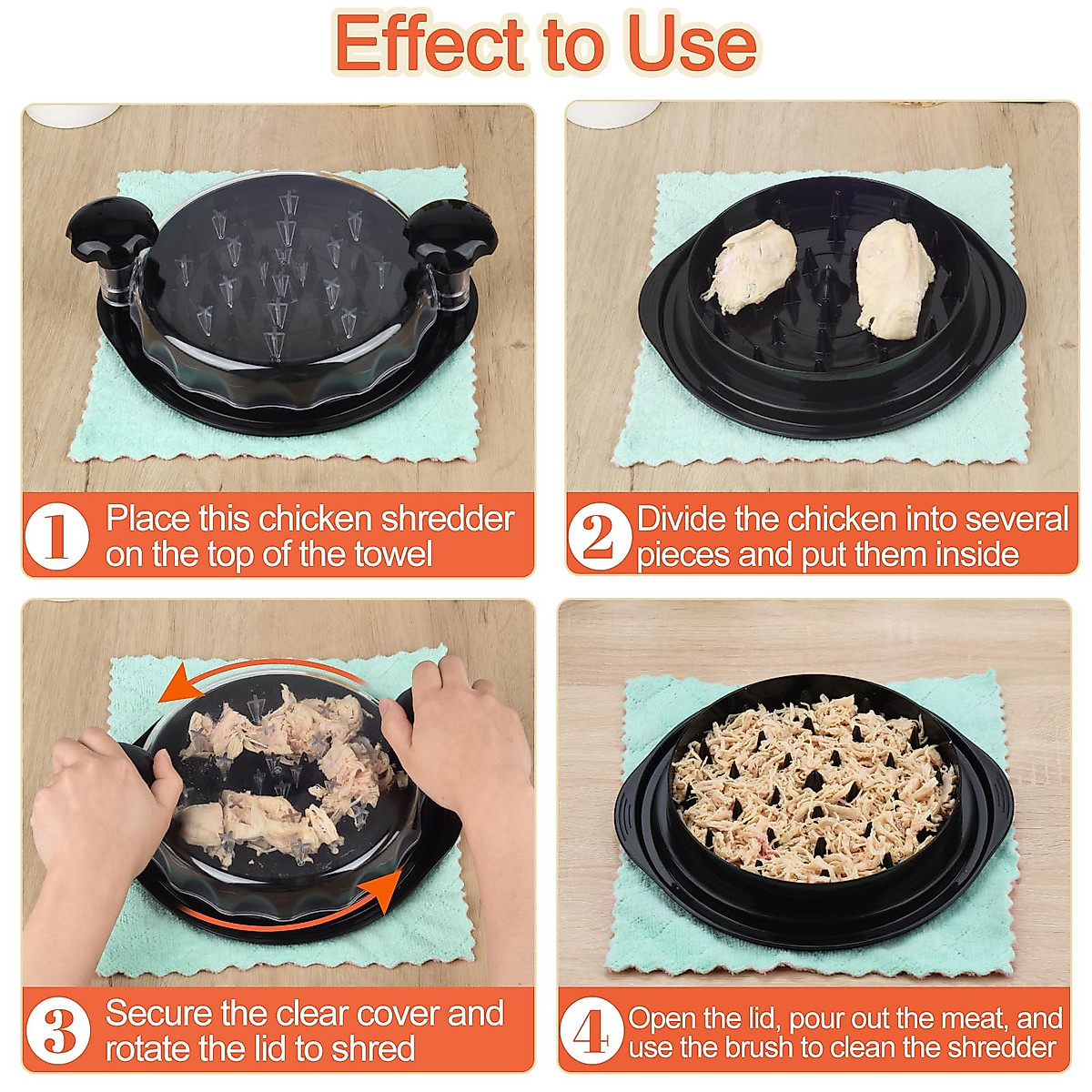 Effect to Use

1 Place this chicken shredder on the top of the towel

2 Divide the chicken into several pieces and put them inside

3 Secure the clear cover and rotate the lid to shred

4 Open the lid, pour out the meat, and use the brush to clean the shredder