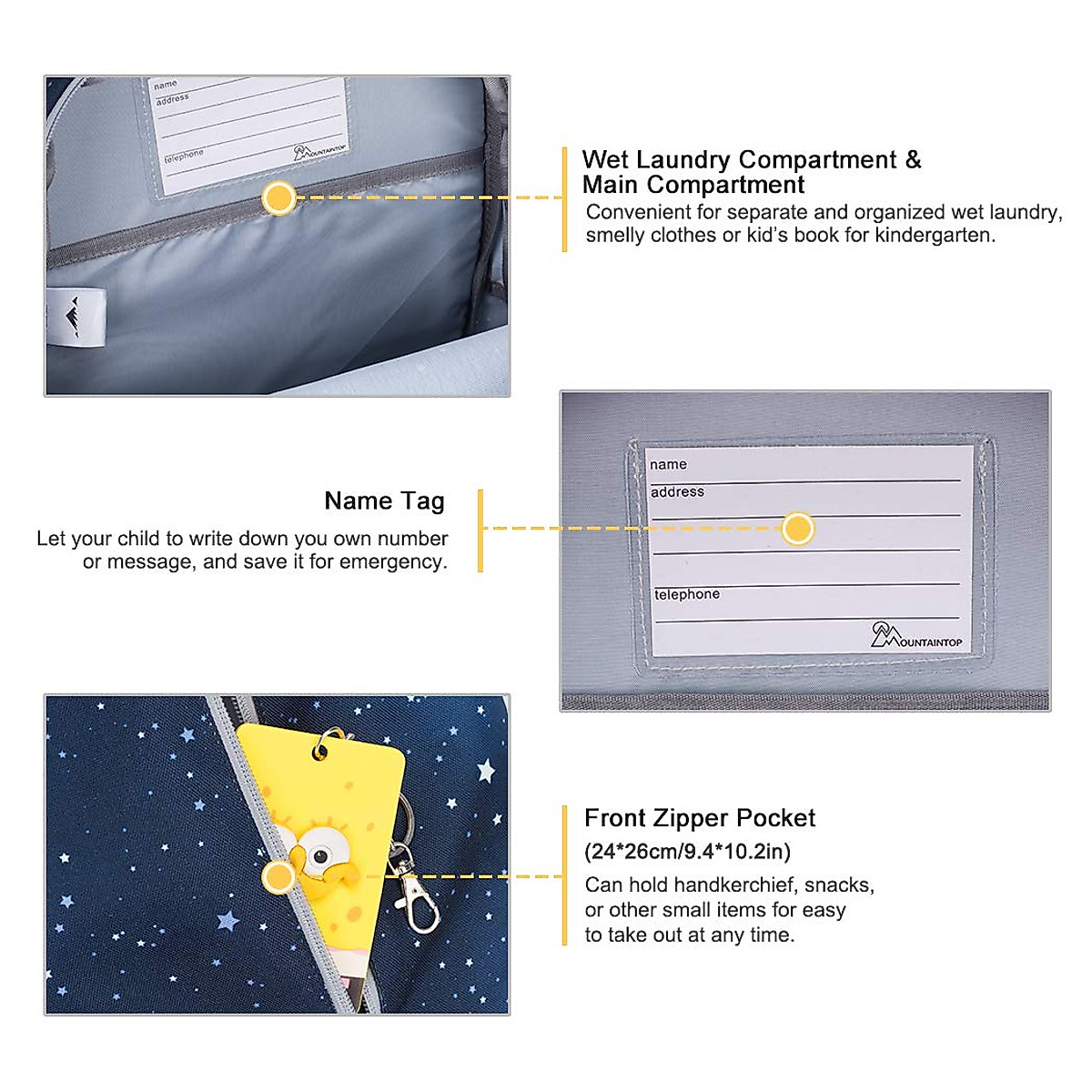 name
address
telephone
MOUNTAINTOP

Wet Laundry Compartment & Main Compartment
Convenient for separate and organized wet laundry, smelly clothes or kid's book for kindergarten.

Name Tag
Let your child to write down you own number or message, and save it for emergency.

name
address
telephone
MOUNTAINTOP

Front Zipper Pocket
(24*26cm/9.4*10.2in)
Can hold handkerchief, snacks, or other small items for easy to take out at any time.