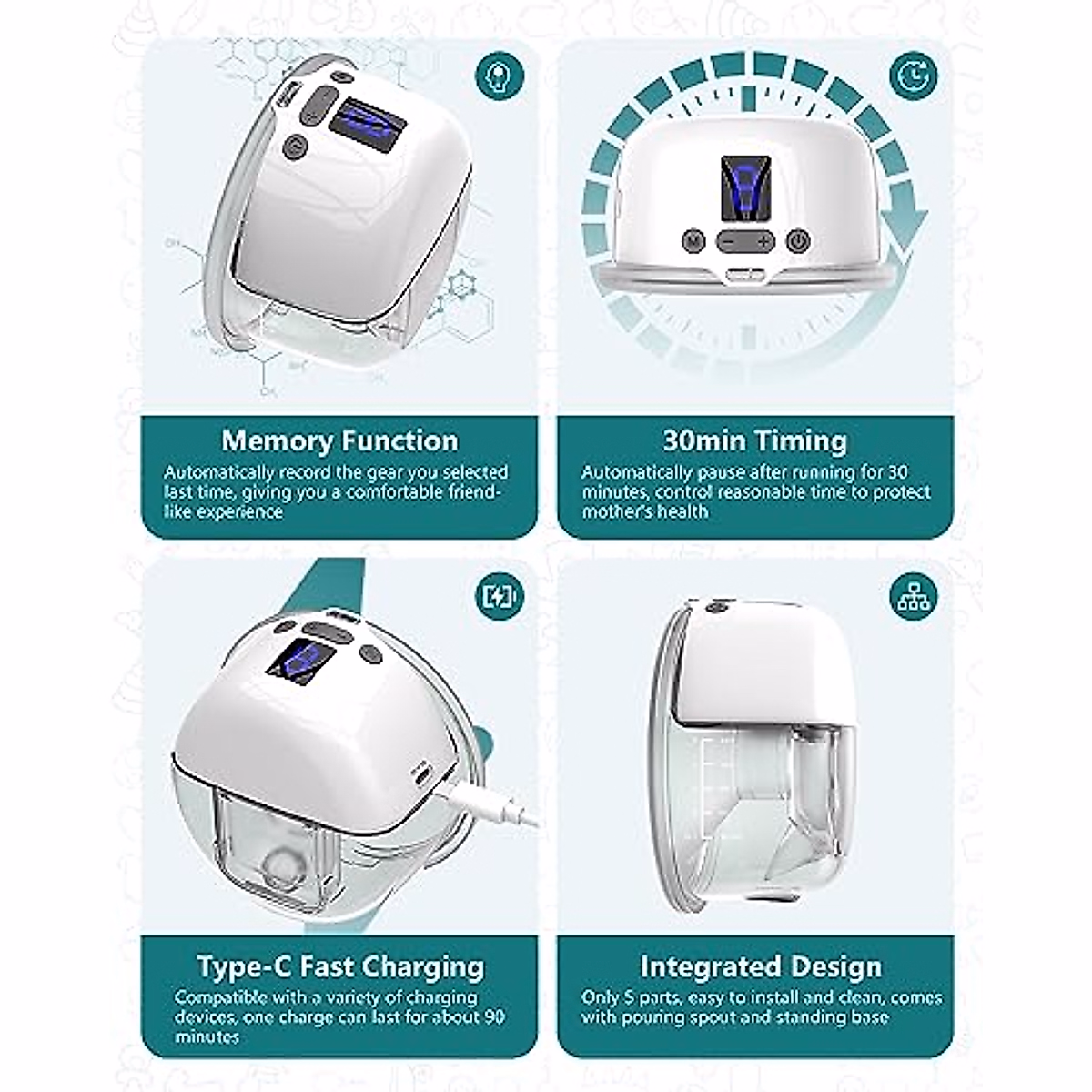 Memory Function

Automatically record the gear you selected last time, giving you a comfortable friend-like experience

30min Timing

Automatically pause after running for 30 minutes, control reasonable time to protect mother's health

Type-C Fast Charging

Compatible with a variety of charging devices, one charge can last for about 90 minutes

Integrated Design

Only 5 parts, easy to install and clean, comes with pouring spout and standing base