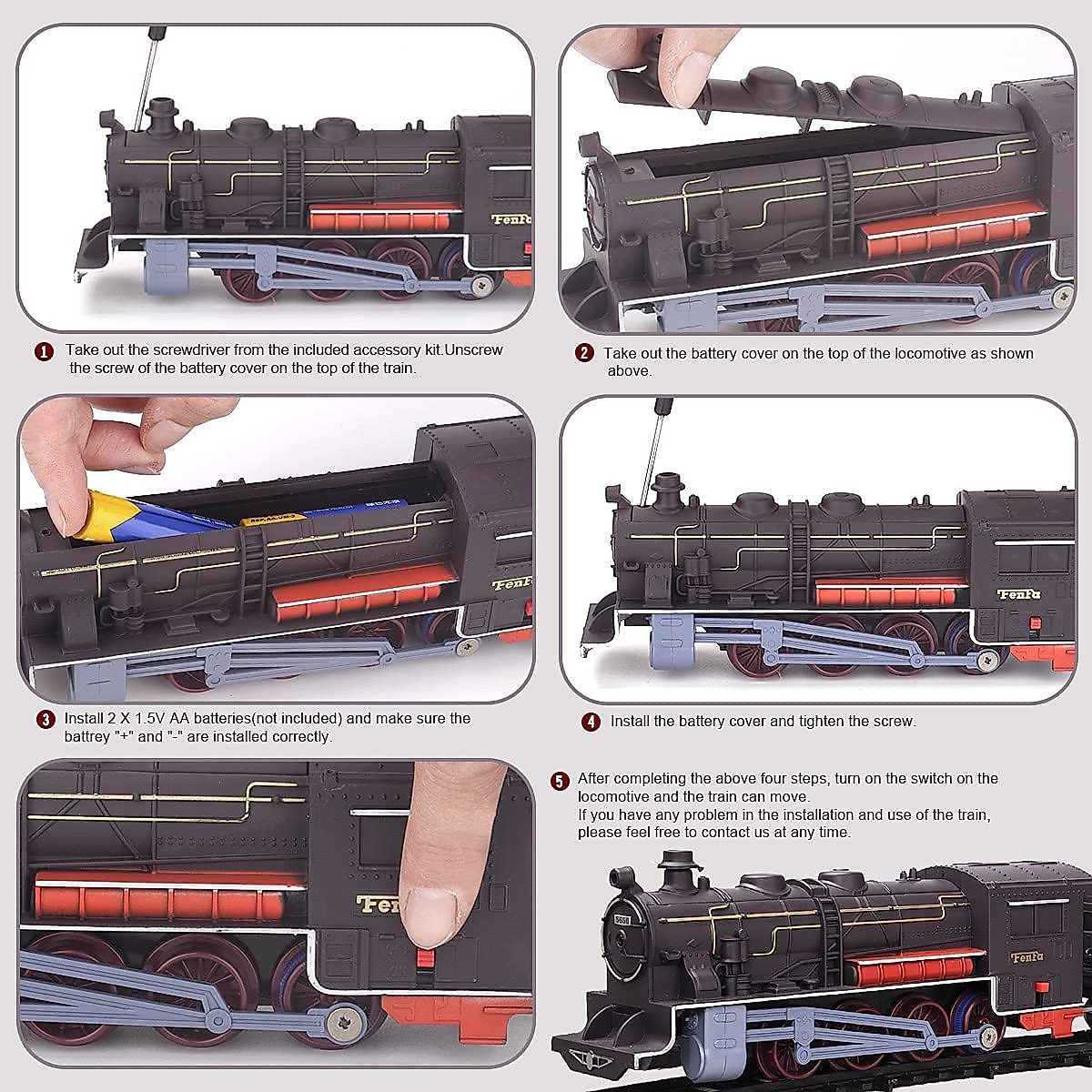 FenFa

FenFa

1 Take out the screwdriver from the included accessory kit.Unscrew the screw of the battery cover on the top of the train.

2 Take out the battery cover on the top of the locomotive as shown above.

FenFa

FenFa

3 Install 2 X 1.5V AA batteries(not included) and make sure the battrey "+" and "-" are installed correctly.

4 Install the battery cover and tighten the screw.

FenFa

5 After completing the above four steps, turn on the switch on the locomotive and the train can move.
If you have any problem in the installation and use of the train, please feel free to contact us at any time.

FenFa