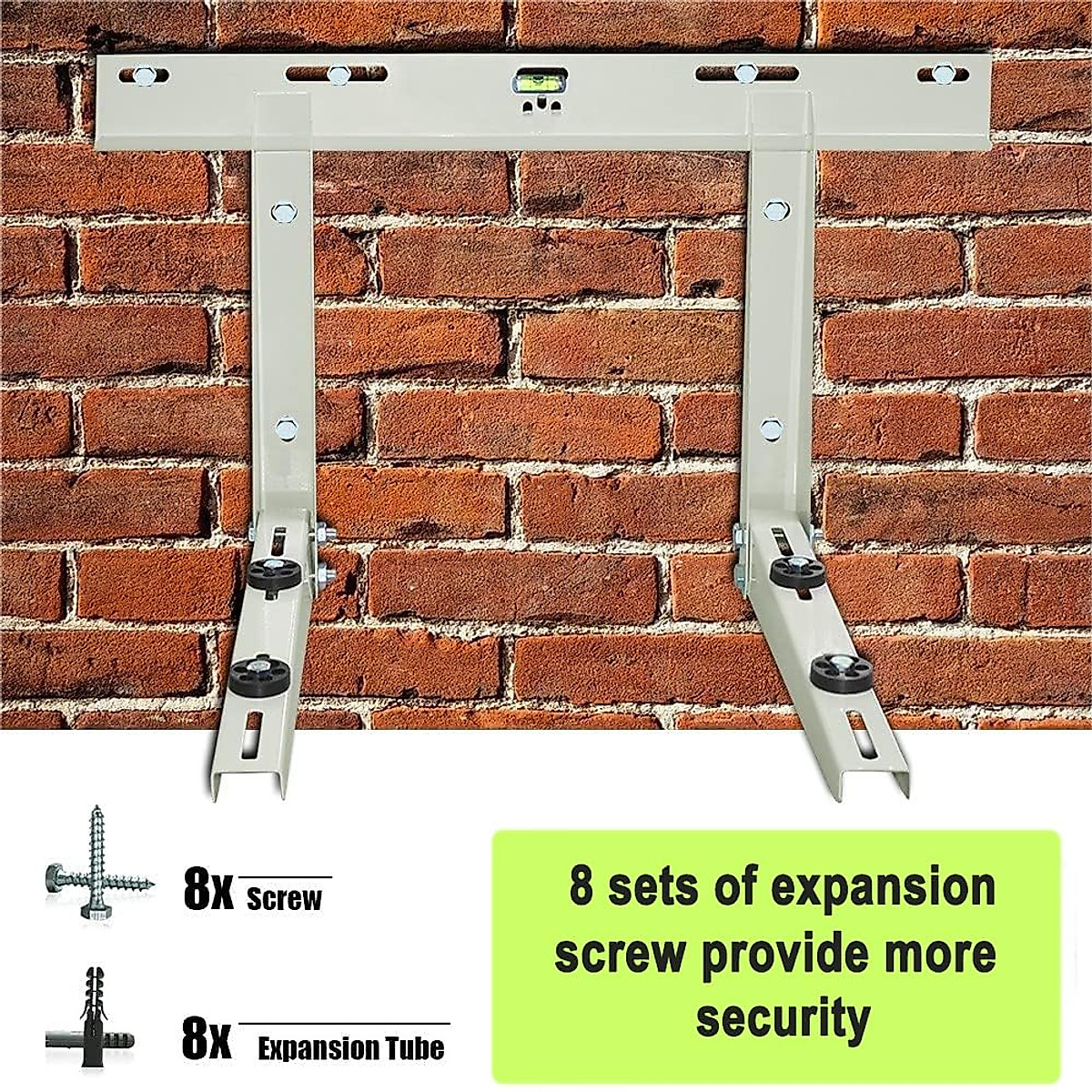 8x Screw

8x Expansion Tube

8 sets of expansion screw provide more security