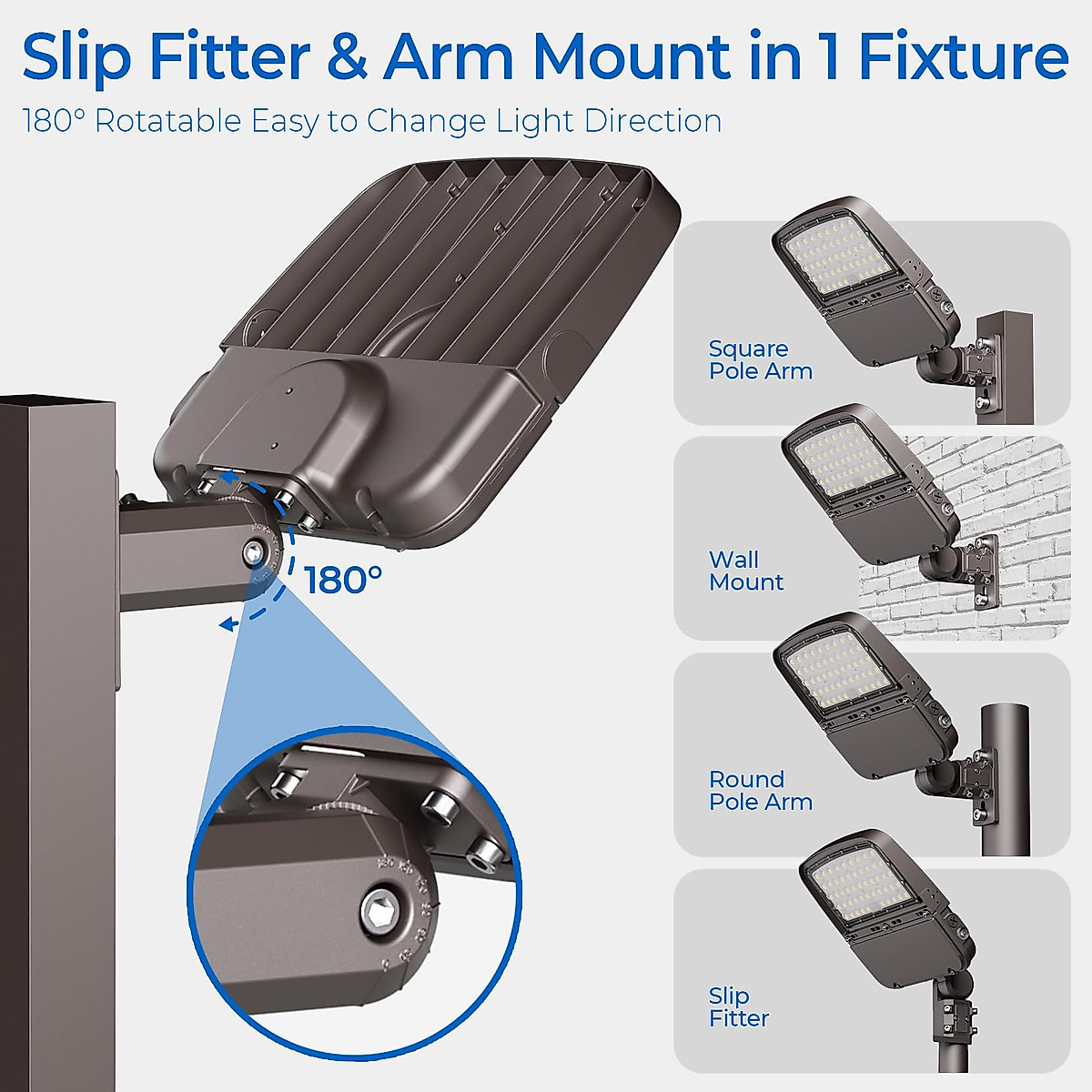 Slip Fitter & Arm Mount in 1 Fixture

180° Rotatable Easy to Change Light Direction

180°

Square Pole Arm

Wall Mount

Round Pole Arm

Slip Fitter